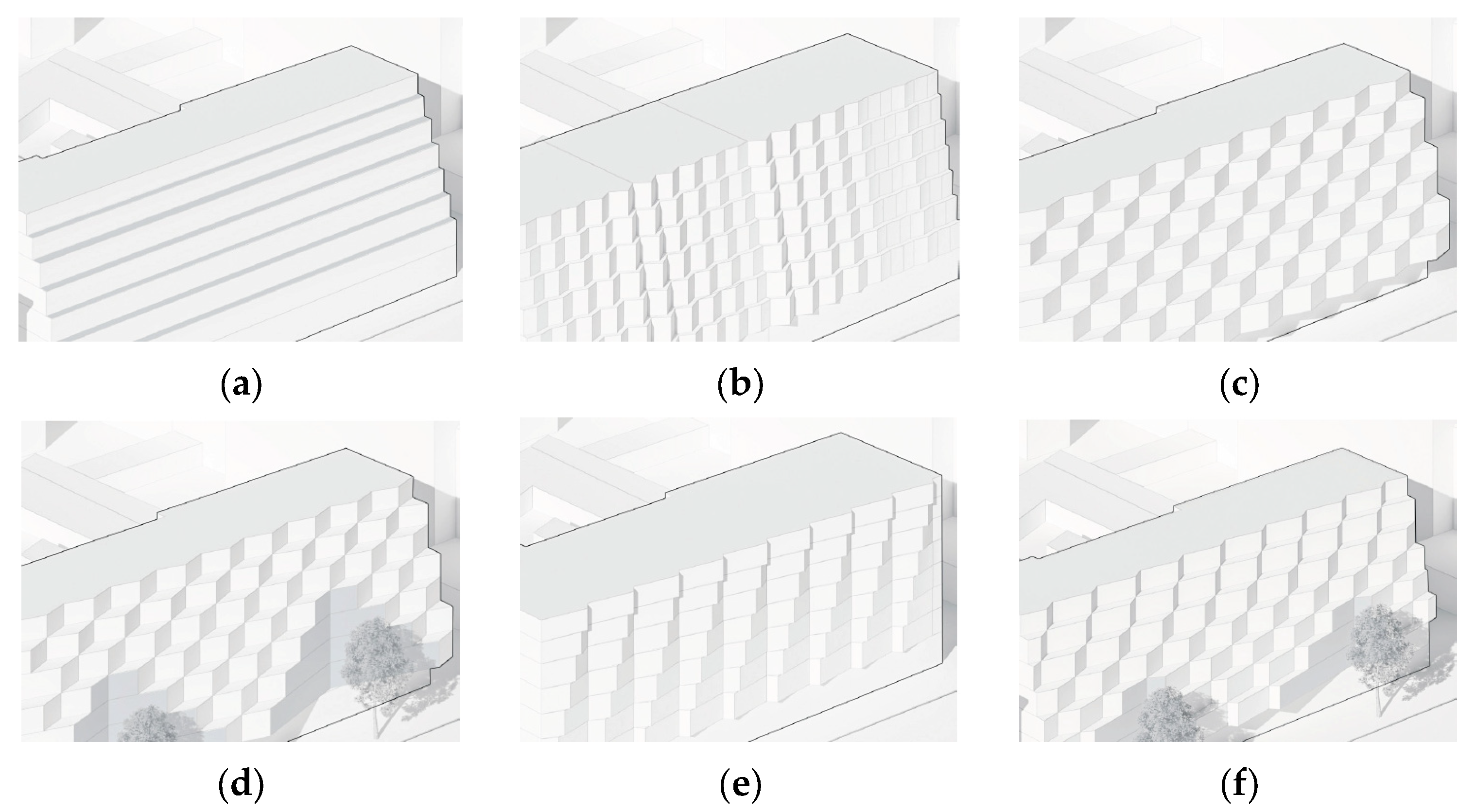 (a)

(b)

(c)

(d)

(e)

(f)