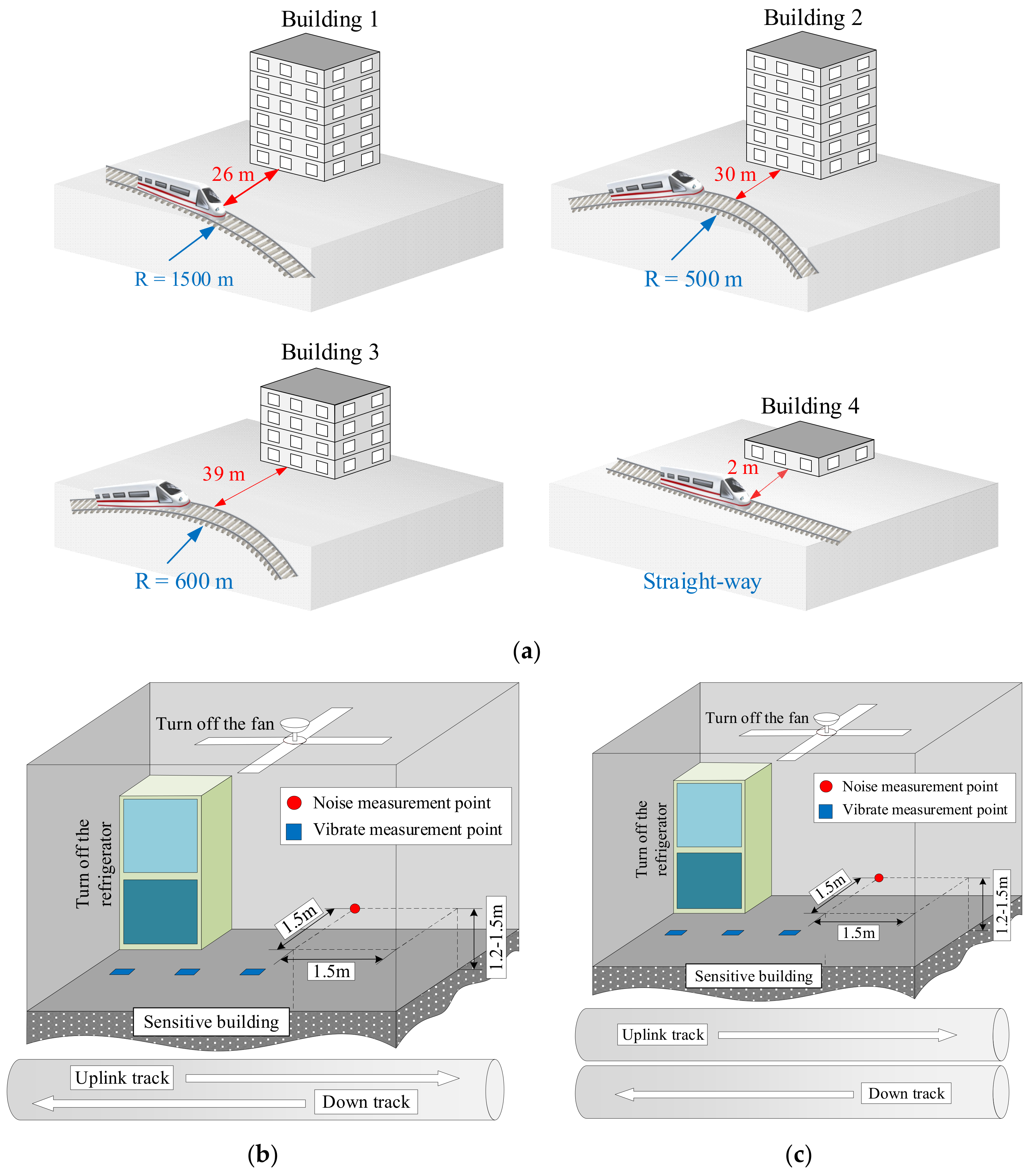 Building 1

26 m

R = 1500 m

Building 2

30 m

R = 500 m

Building 3

39 m

R = 600 m

Building 4

2 m

Straight-way

(a)

Turn off the fan

Turn off the refrigerator

Noise measurement point

Vibrate measurement point

1.5m

1.5m

1.2-1.5m

Sensitive building

Uplink track

Down track

(b)

Turn off the fan

Turn off the refrigerator

Noise measurement point

Vibrate measurement point

1.5m

1.5m

1.2-1.5m

Sensitive building

Uplink track

Down track

(c)