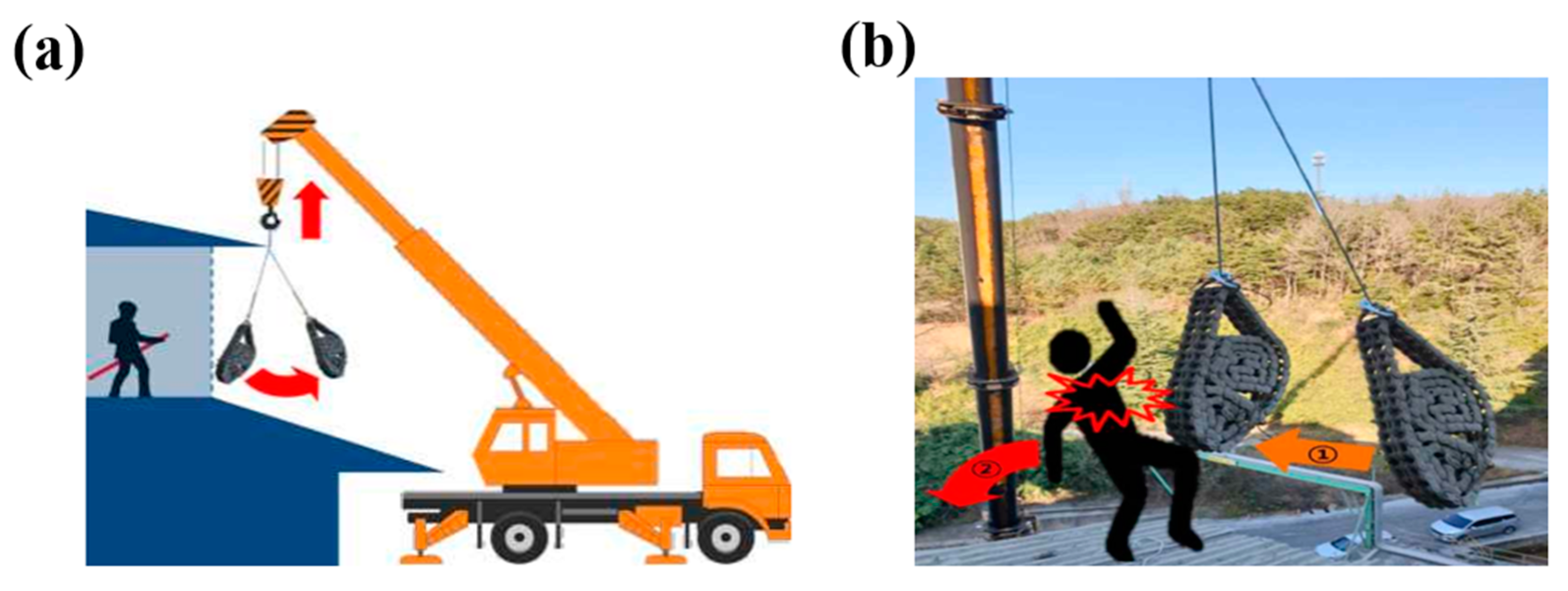 (a)

(b)

①

②