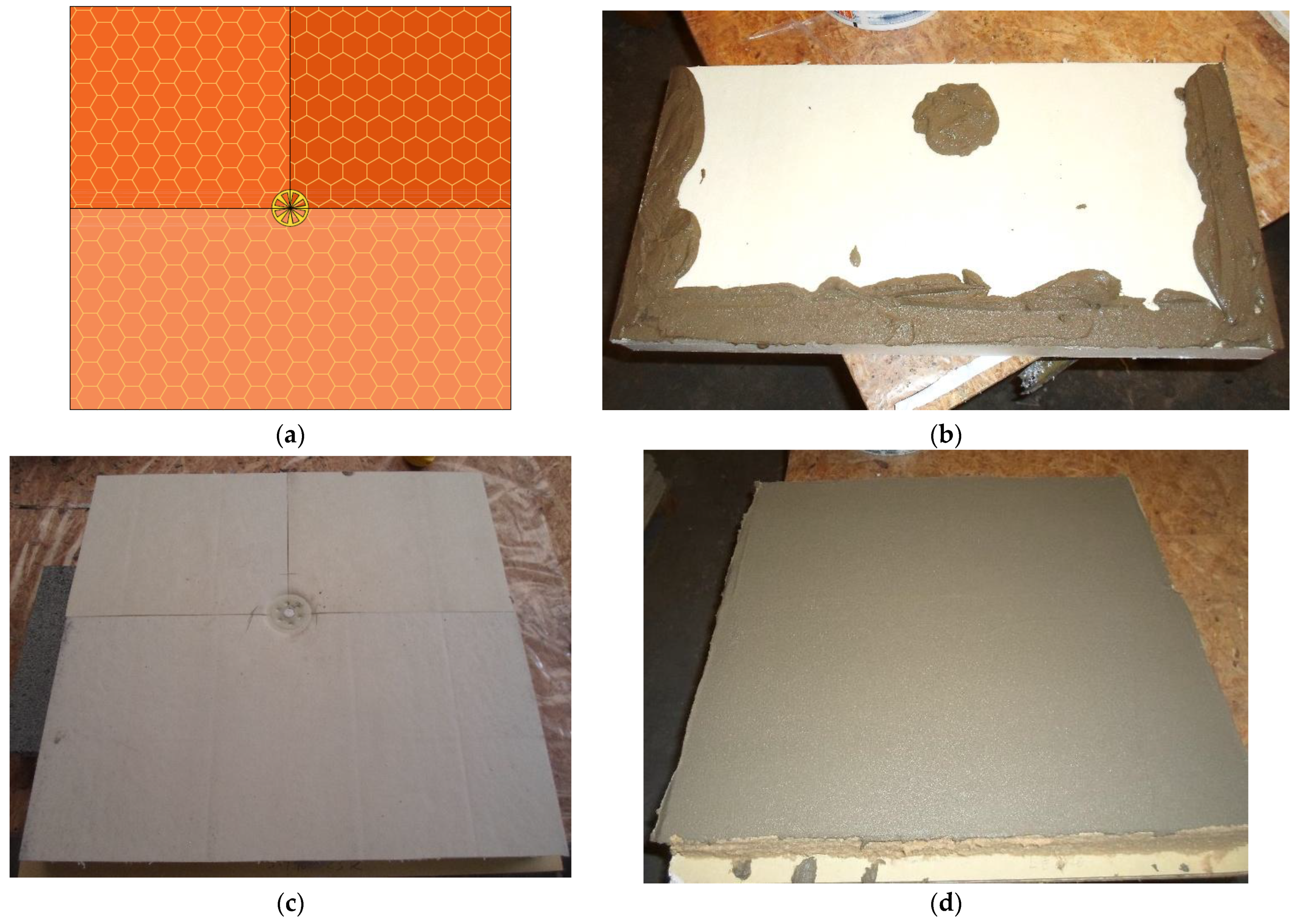 (a)

(b)

(c)

(d)