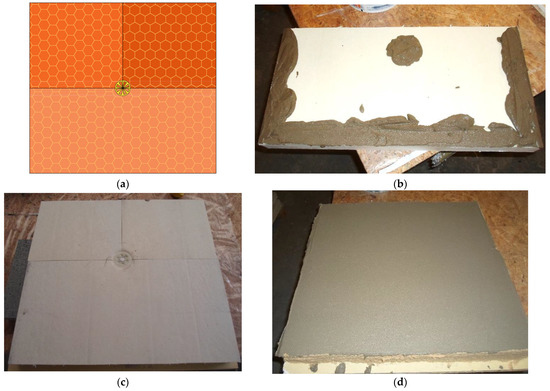 (a)

(b)

(c)

(d)