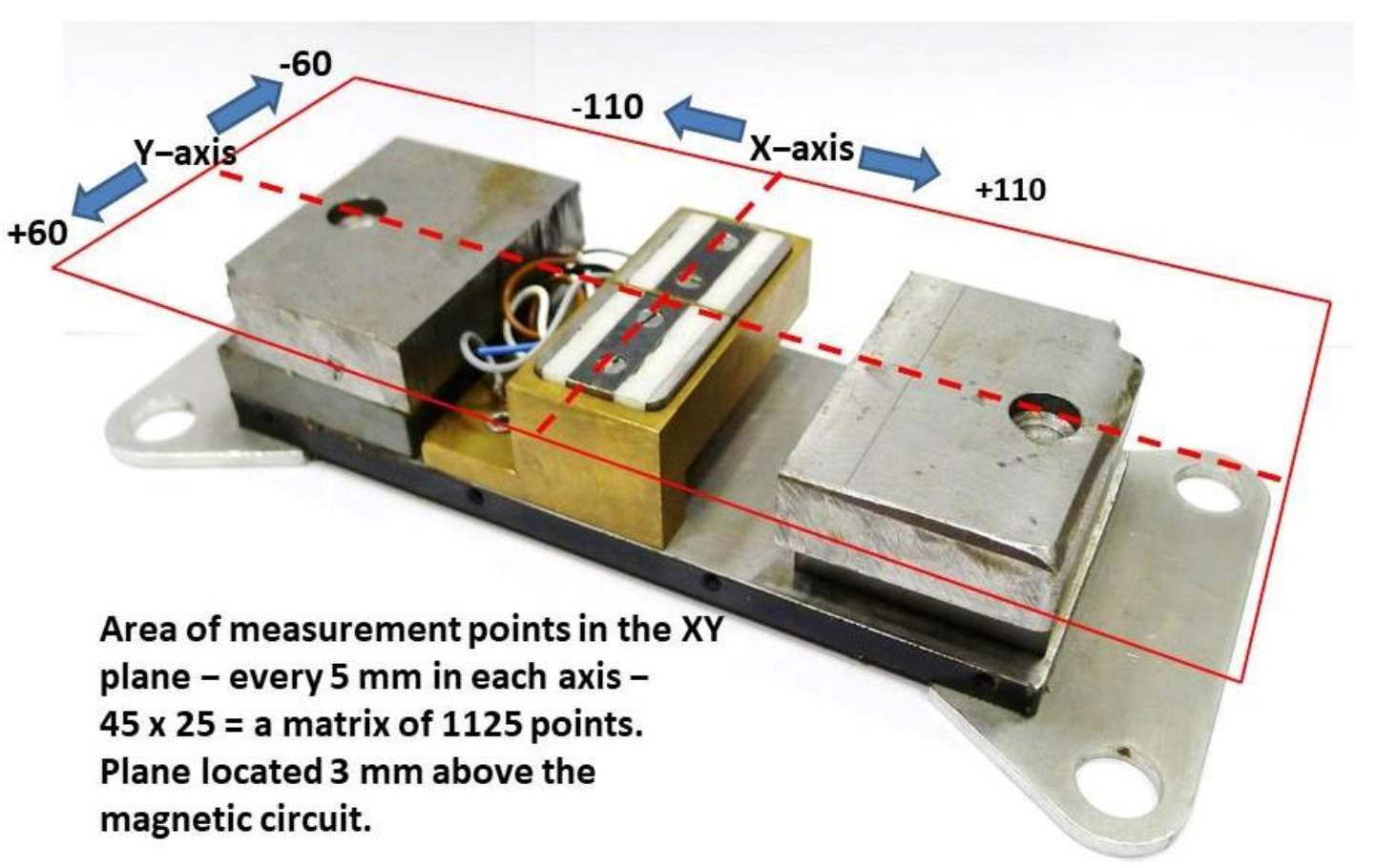 -60

Y–axis

+60

-110

X–axis

+110

Area of measurement points in the XY plane – every 5 mm in each axis – 45 x 25 = a matrix of 1125 points. Plane located 3 mm above the magnetic circuit.