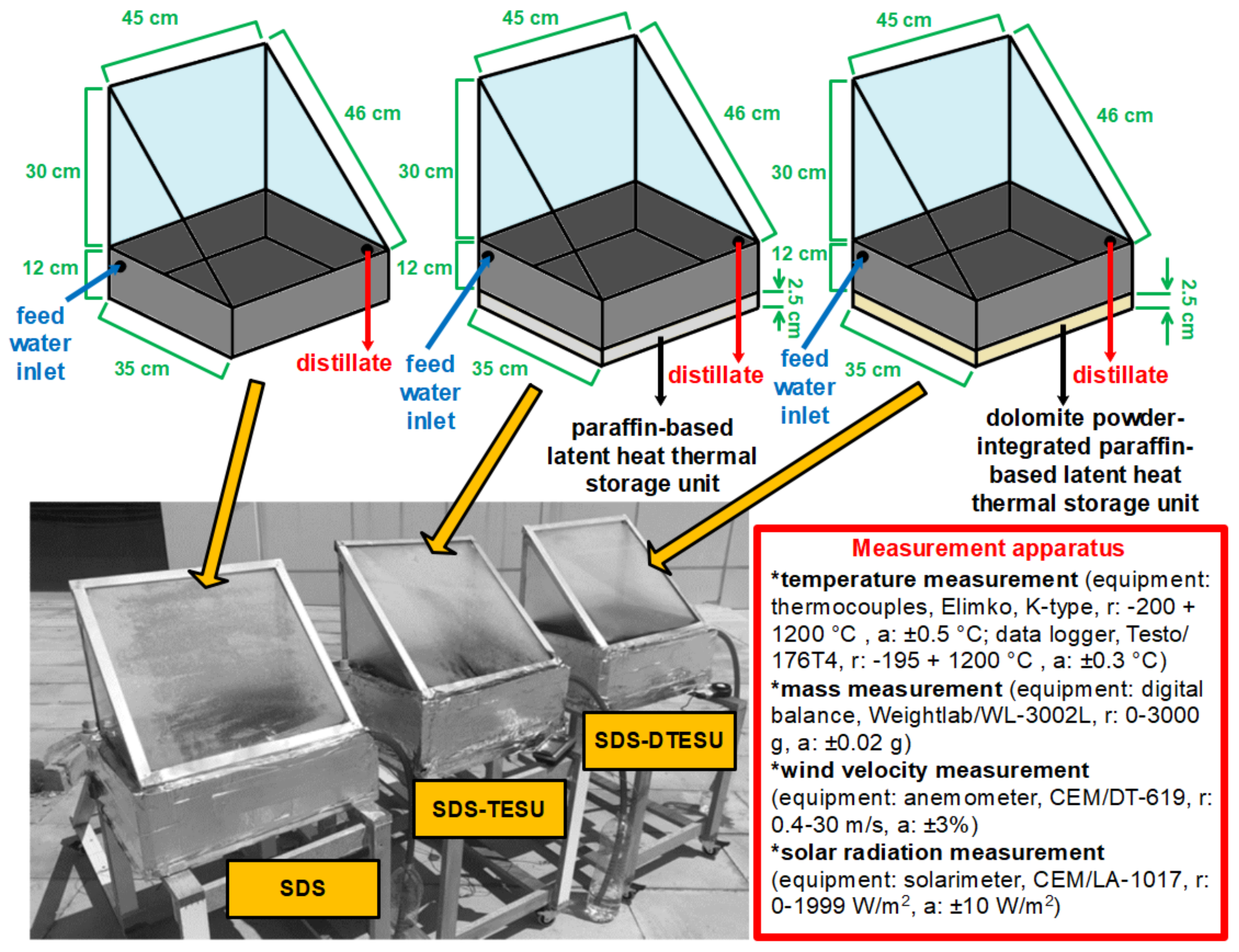 45 cm
46 cm
30 cm
12 cm
feed water inlet
35 cm
distillate

45 cm
46 cm
30 cm
12 cm
2.5 cm
feed water inlet
35 cm
distillate
paraffin-based latent heat thermal storage unit

45 cm
46 cm
30 cm
12 cm
2.5 cm
feed water inlet
35 cm
distillate
dolomite powder-integrated paraffin-based latent heat thermal storage unit

SDS
SDS-TESU
SDS-DTESU

Measurement apparatus
*temperature measurement (equipment: thermocouples, Elimko, K-type, r: -200 + 1200 °C , a: ±0.5 °C; data logger, Testo/ 176T4, r: -195 + 1200 °C , a: ±0.3 °C)
*mass measurement (equipment: digital balance, Weightlab/WL-3002L, r: 0-3000 g, a: ±0.02 g)
*wind velocity measurement (equipment: anemometer, CEM/DT-619, r: 0.4-30 m/s, a: ±3%)
*solar radiation measurement (equipment: solarimeter, CEM/LA-1017, r: 0-1999 W/m$^2$, a: ±10 W/m$^2$)