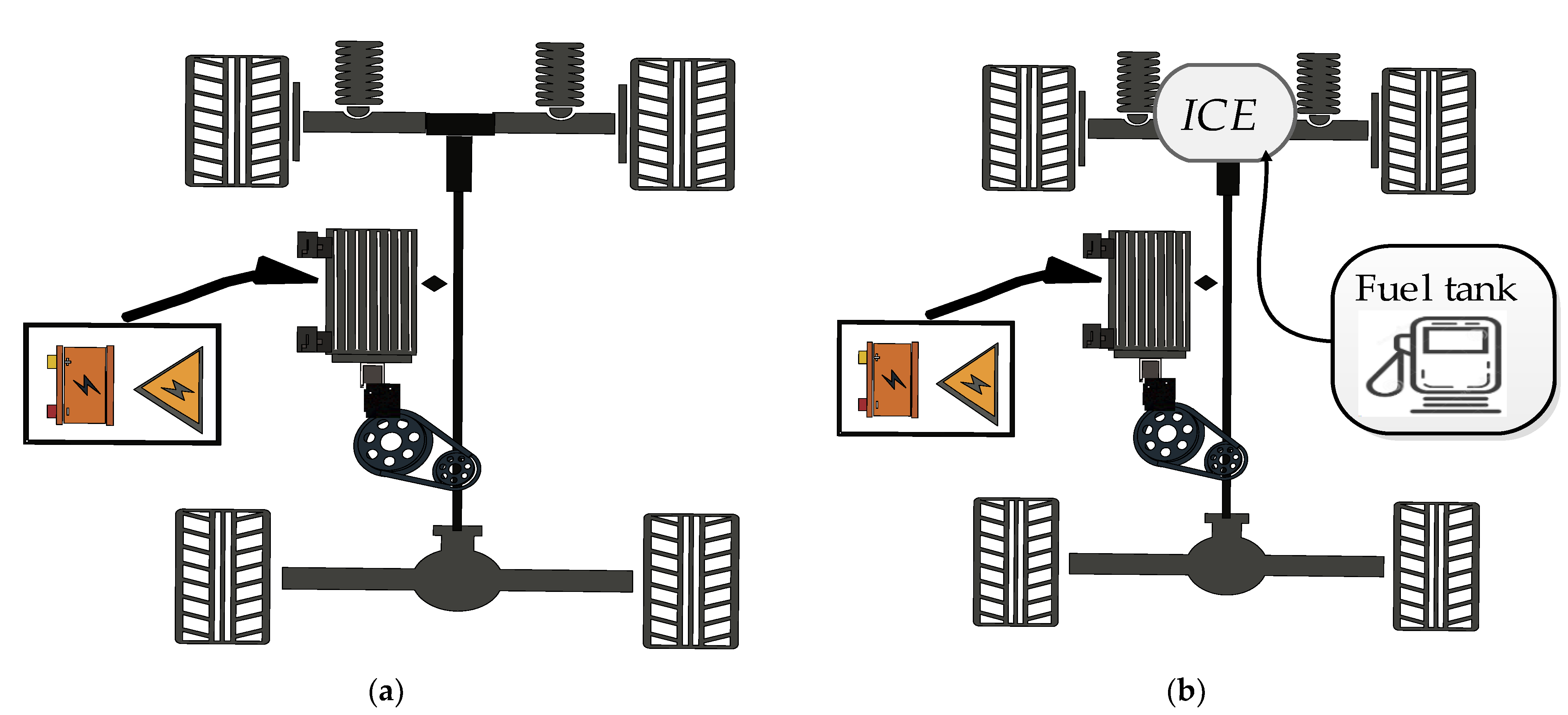 ICE

Fuel tank

(a)

(b)