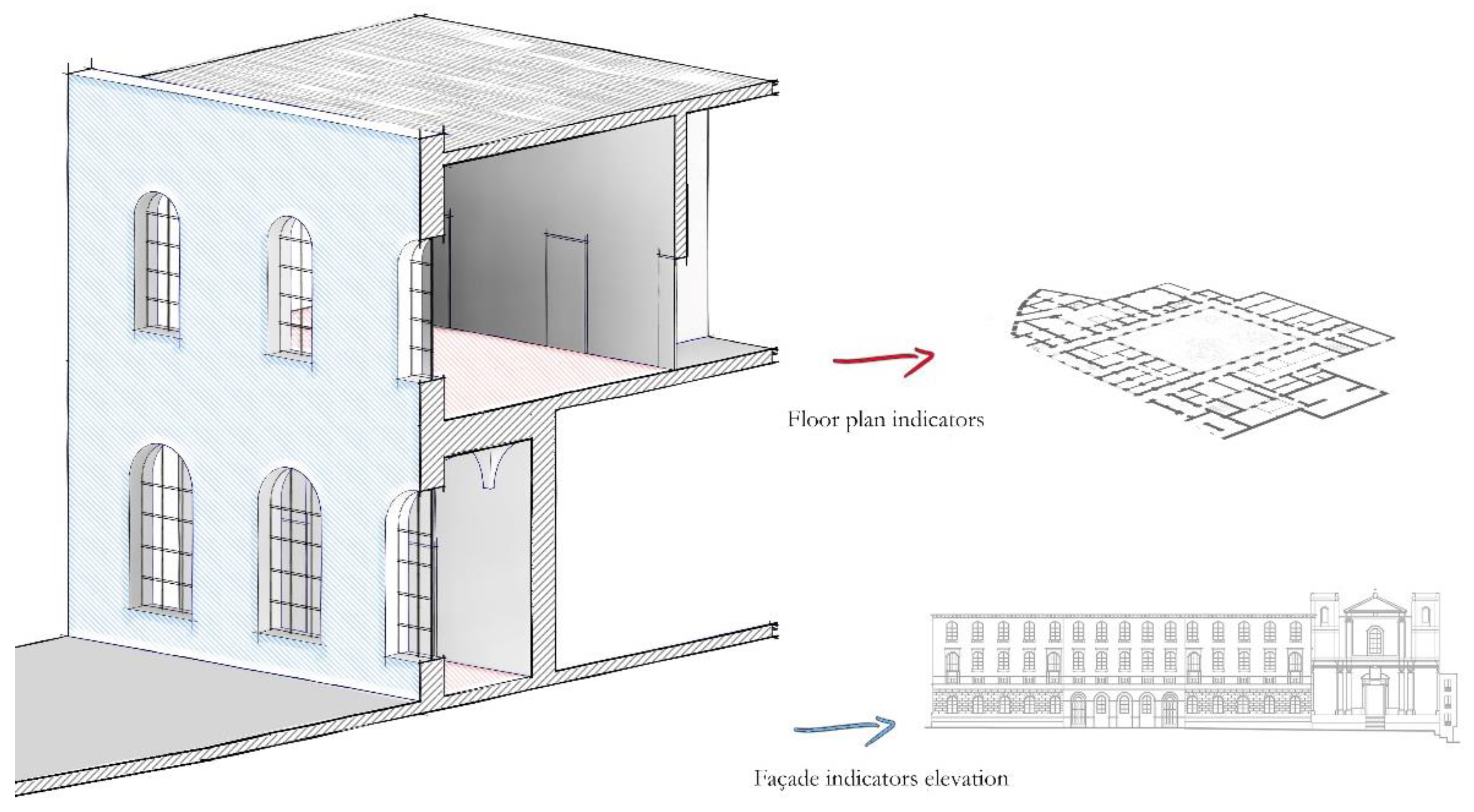 Floor plan indicators

Façade indicators elevation