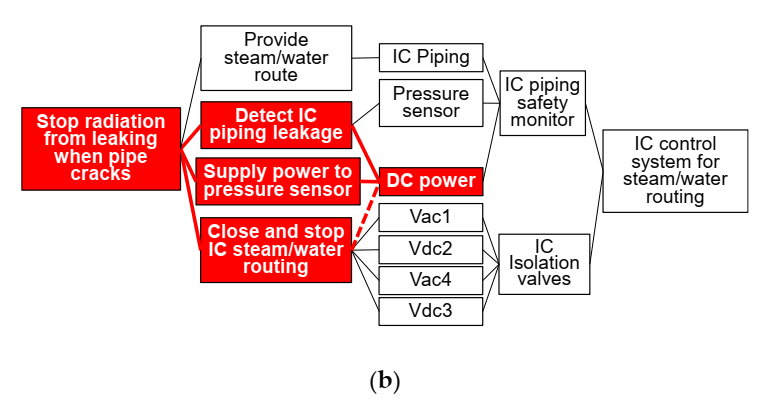 Stop radiation from leaking when pipe cracks

Provide steam/water route

Detect IC piping leakage

Supply power to pressure sensor

Close and stop IC steam/water routing

IC Piping

Pressure sensor

DC power

Vac1

Vdc2

Vac4

Vdc3

IC piping safety monitor

IC Isolation valves

IC control system for steam/water routing

(b)