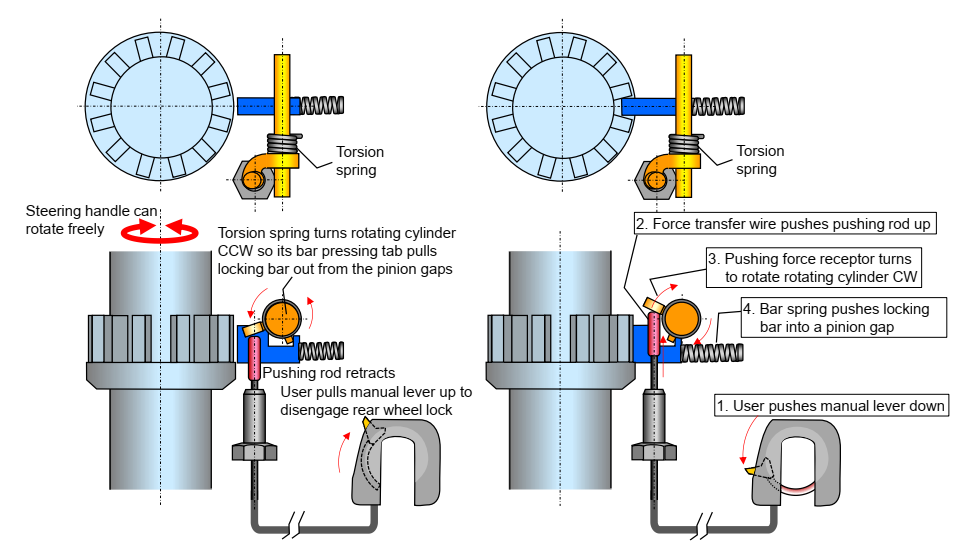 Torsion spring

Steering handle can rotate freely

Torsion spring turns rotating cylinder CCW so its bar pressing tab pulls locking bar out from the pinion gaps

Pushing rod retracts

User pulls manual lever up to disengage rear wheel lock

Torsion spring

2. Force transfer wire pushes pushing rod up

3. Pushing force receptor turns to rotate rotating cylinder CW

4. Bar spring pushes locking bar into a pinion gap

1. User pushes manual lever down