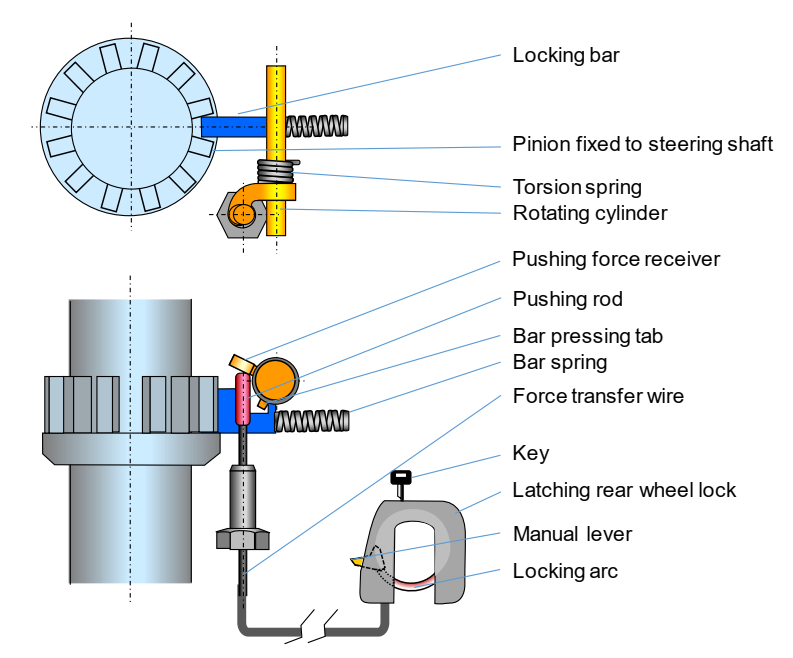 Locking bar
Pinion fixed to steering shaft
Torsion spring
Rotating cylinder
Pushing force receiver
Pushing rod
Bar pressing tab
Bar spring
Force transfer wire
Key
Latching rear wheel lock
Manual lever
Locking arc