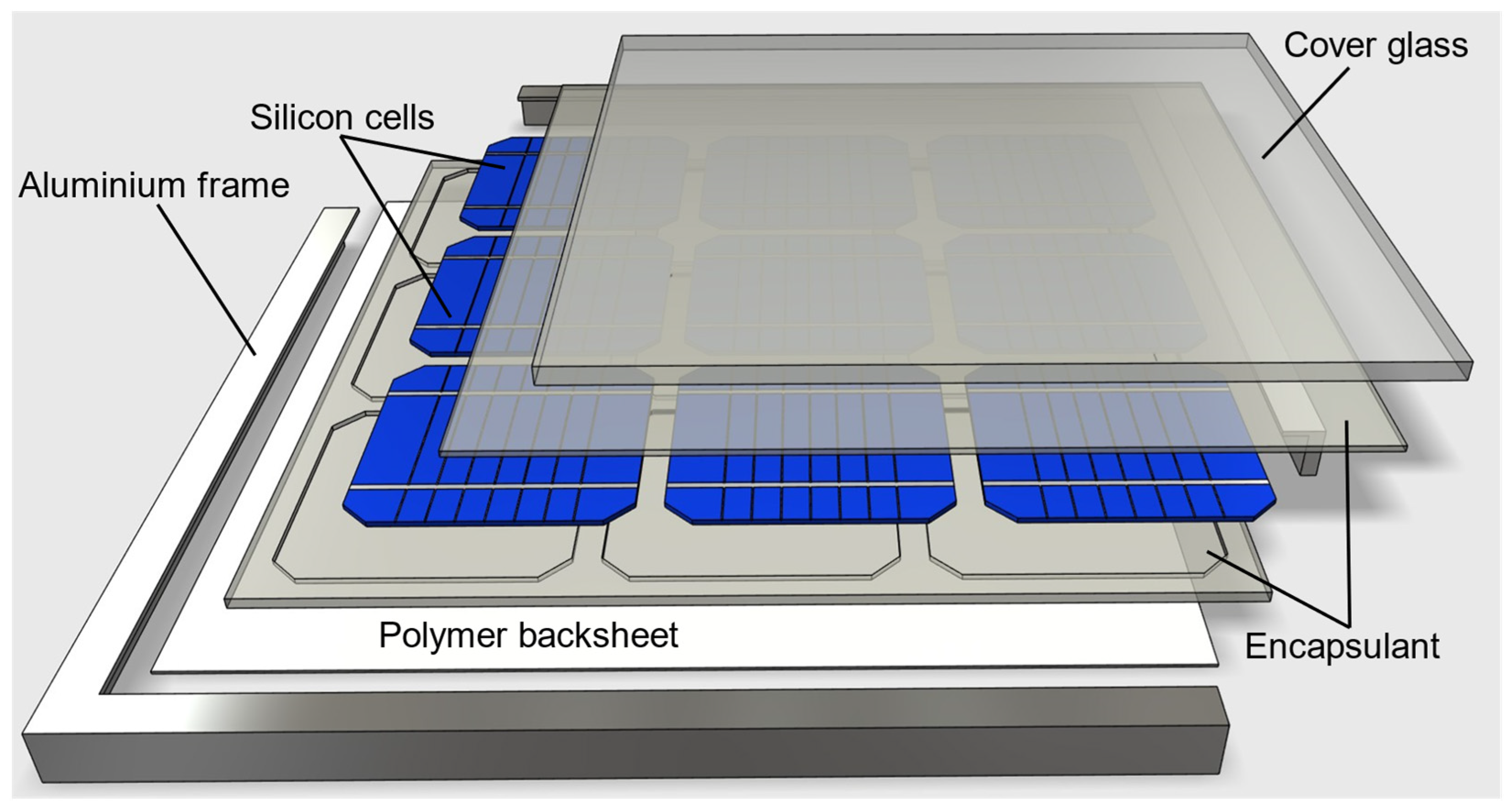 Cover glass

Silicon cells

Aluminium frame

Polymer backsheet

Encapsulant