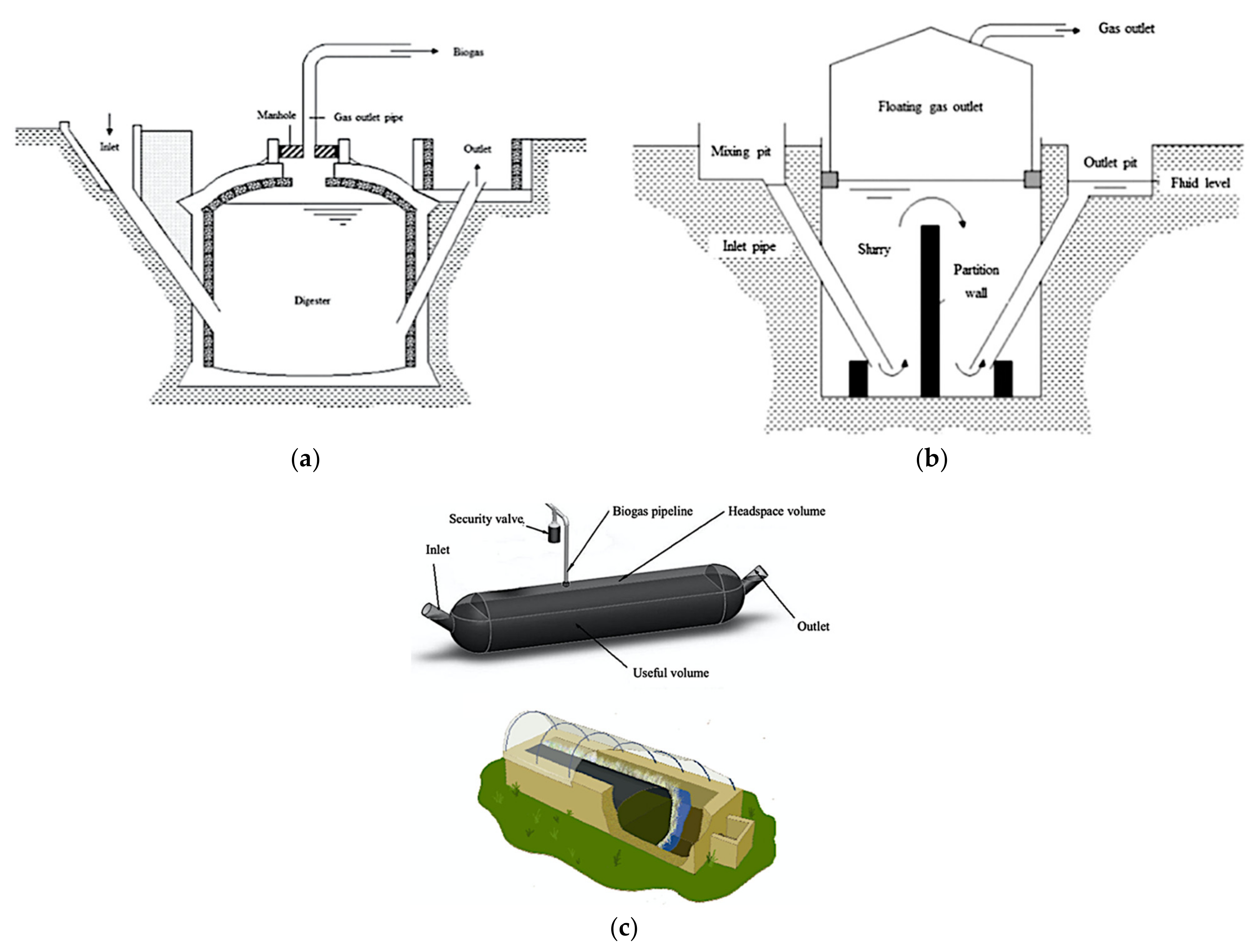 Biogas

Manhole

Gas outlet pipe

Inlet

Outlet

Digester

(a)

Gas outlet

Floating gas outlet

Mixing pit

Outlet pit

Fluid level

Inlet pipe

Slurry

Partition wall

(b)

Security valve

Biogas pipeline

Headspace volume

Inlet

Outlet

Useful volume

(c)