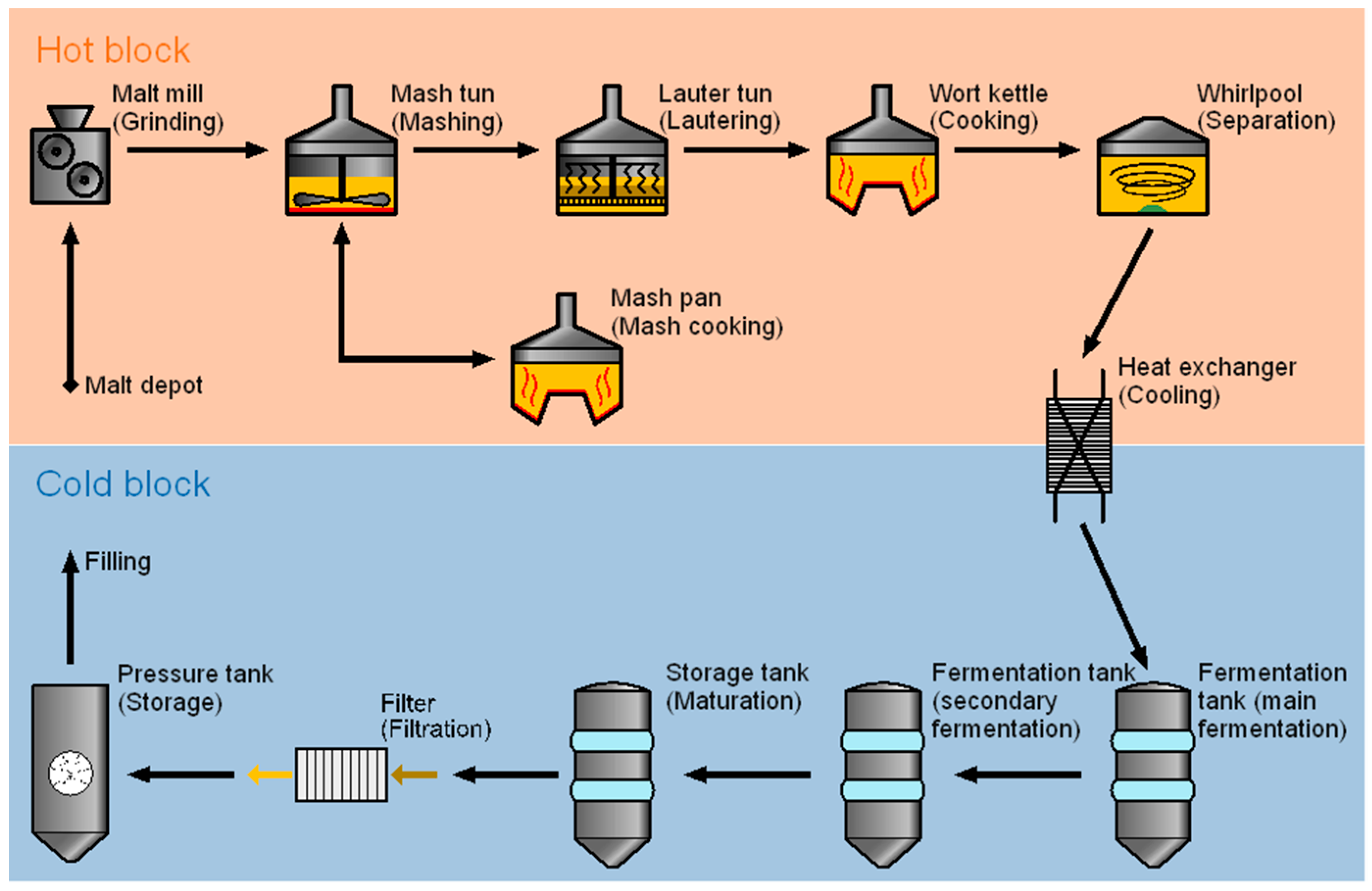 Hot block

Malt mill (Grinding)

Mash tun (Mashing)

Lauter tun (Lautering)

Wort kettle (Cooking)

Whirlpool (Separation)

Mash pan (Mash cooking)

Malt depot

Heat exchanger (Cooling)

Cold block

Filling

Pressure tank (Storage)

Filter (Filtration)

Storage tank (Maturation)

Fermentation tank (secondary fermentation)

Fermentation tank (main fermentation)