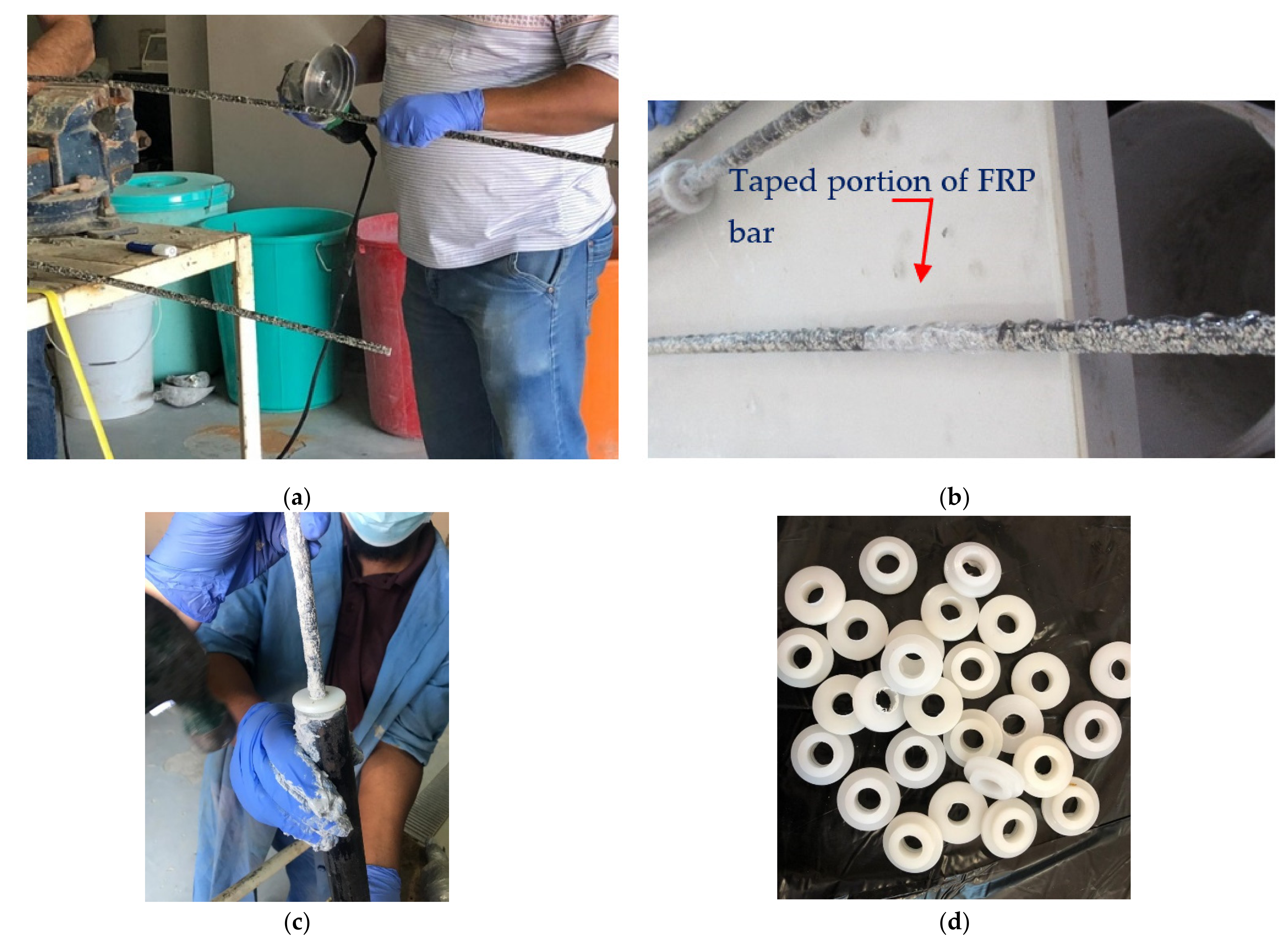 Taped portion of FRP bar

(a)

(b)

(c)

(d)