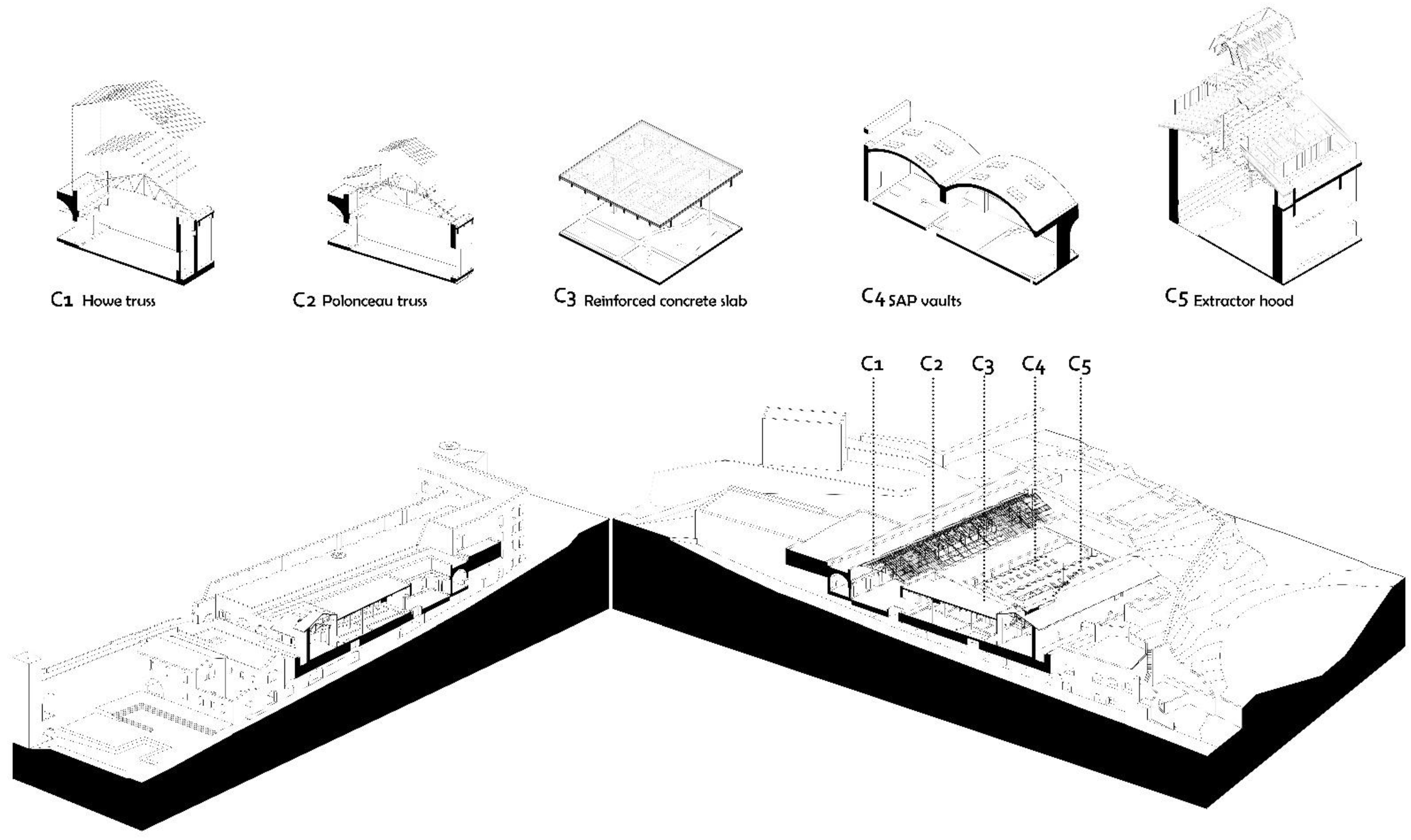 C1 Howe truss

C2 Polonceau truss

C3 Reinforced concrete slab

C4 SAP vaults

C5 Extractor hood

C1 C2 C3 C4 C5