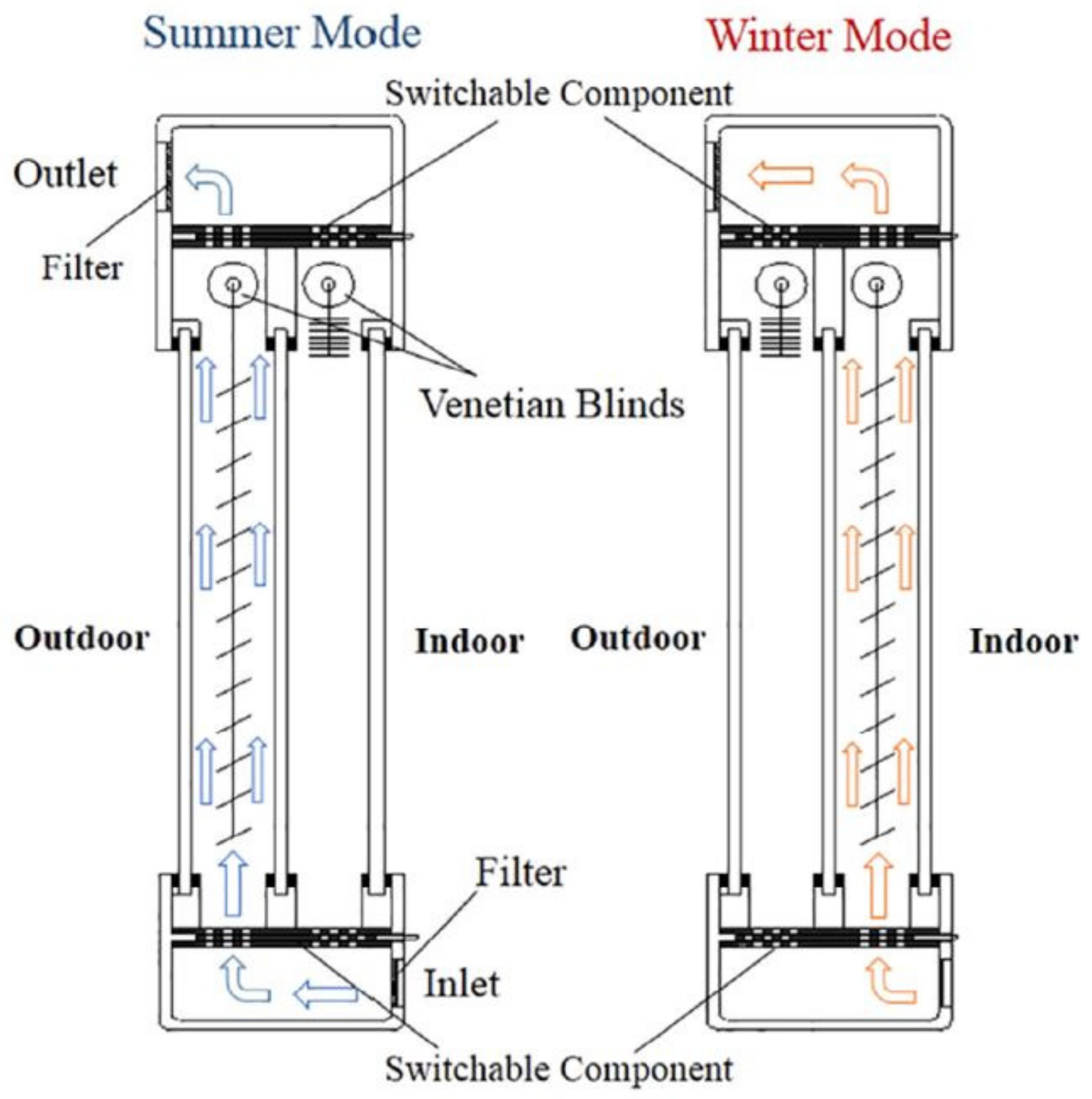 Summer Mode

Winter Mode

Switchable Component

Outlet

Filter

Venetian Blinds

Outdoor

Indoor

Outdoor

Indoor

Filter

Inlet

Switchable Component