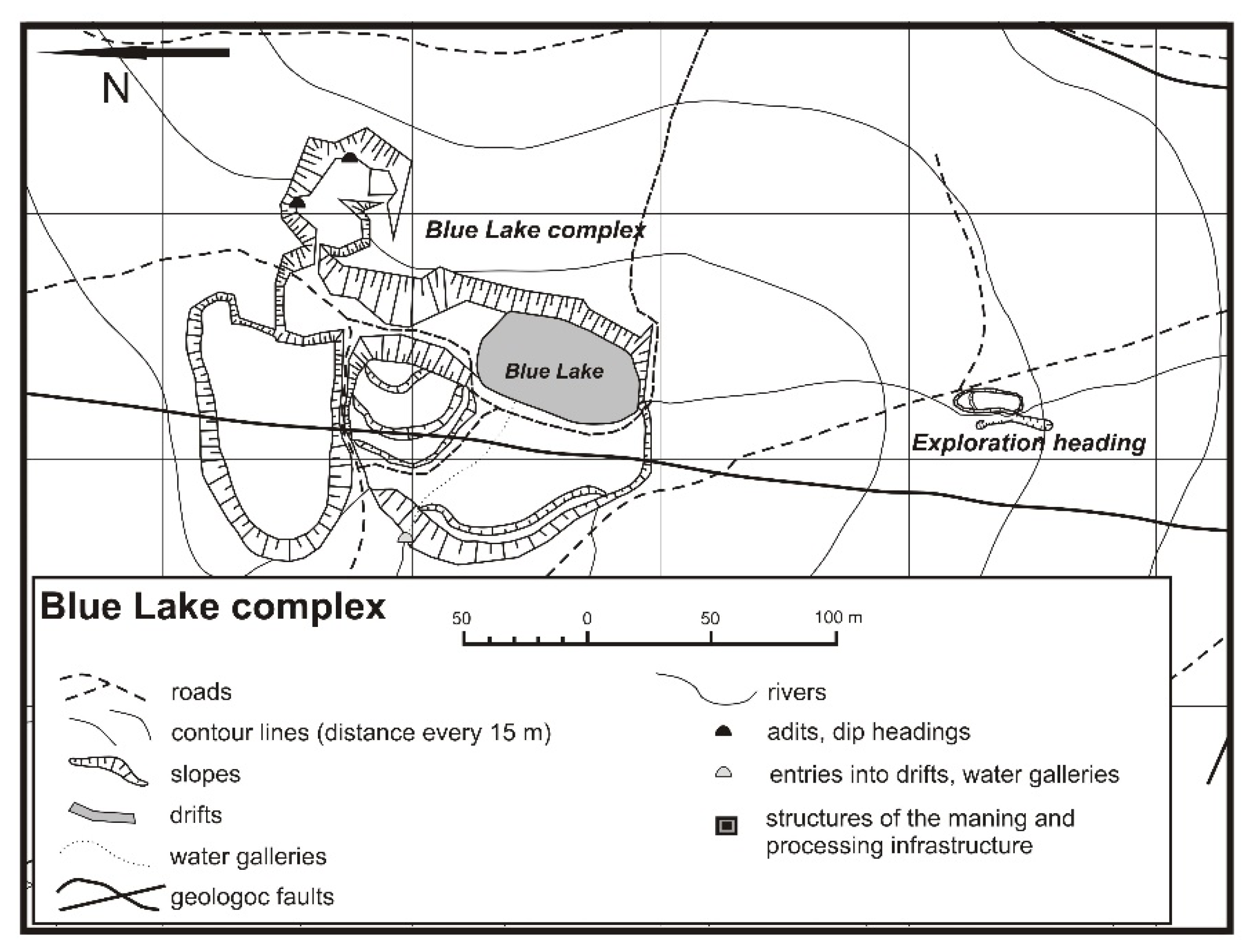 N

Blue Lake complex

Blue Lake

Exploration heading

Blue Lake complex

50 0 50 100 m

roads

contour lines (distance every 15 m)

slopes

drifts

water galleries

geologoc faults

rivers

adits, dip headings

entries into drifts, water galleries

structures of the maning and processing infrastructure