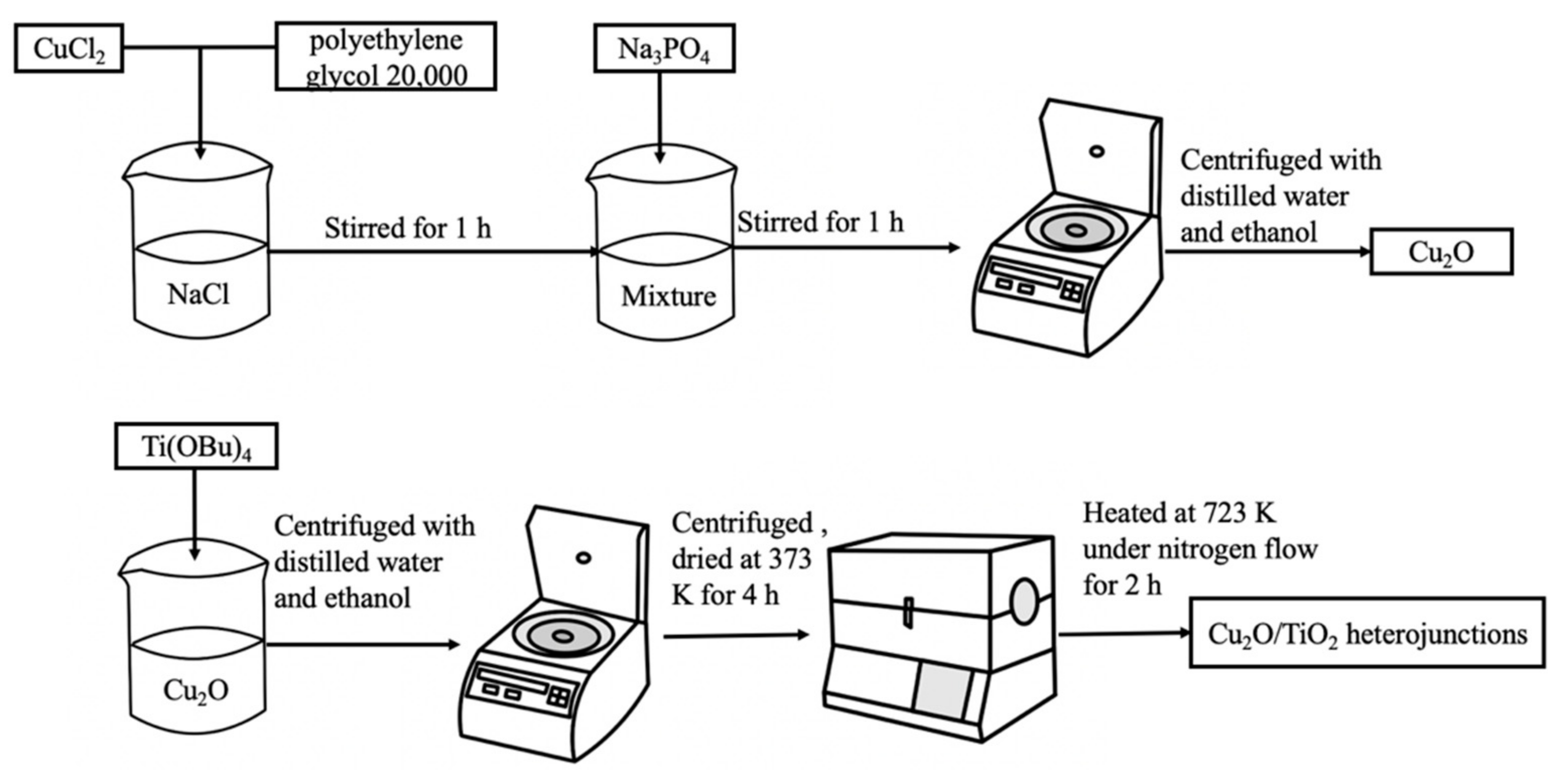 $CuCl_2$

polyethylene glycol 20,000

$Na_3PO_4$

NaCl

Stirred for 1 h

Mixture

Stirred for 1 h

Centrifuged with distilled water and ethanol

$Cu_2O$

$Ti(OBu)_4$

$Cu_2O$

Centrifuged with distilled water and ethanol

Centrifuged , dried at 373 K for 4 h

Heated at 723 K under nitrogen flow for 2 h

$Cu_2O/TiO_2$ heterojunctions