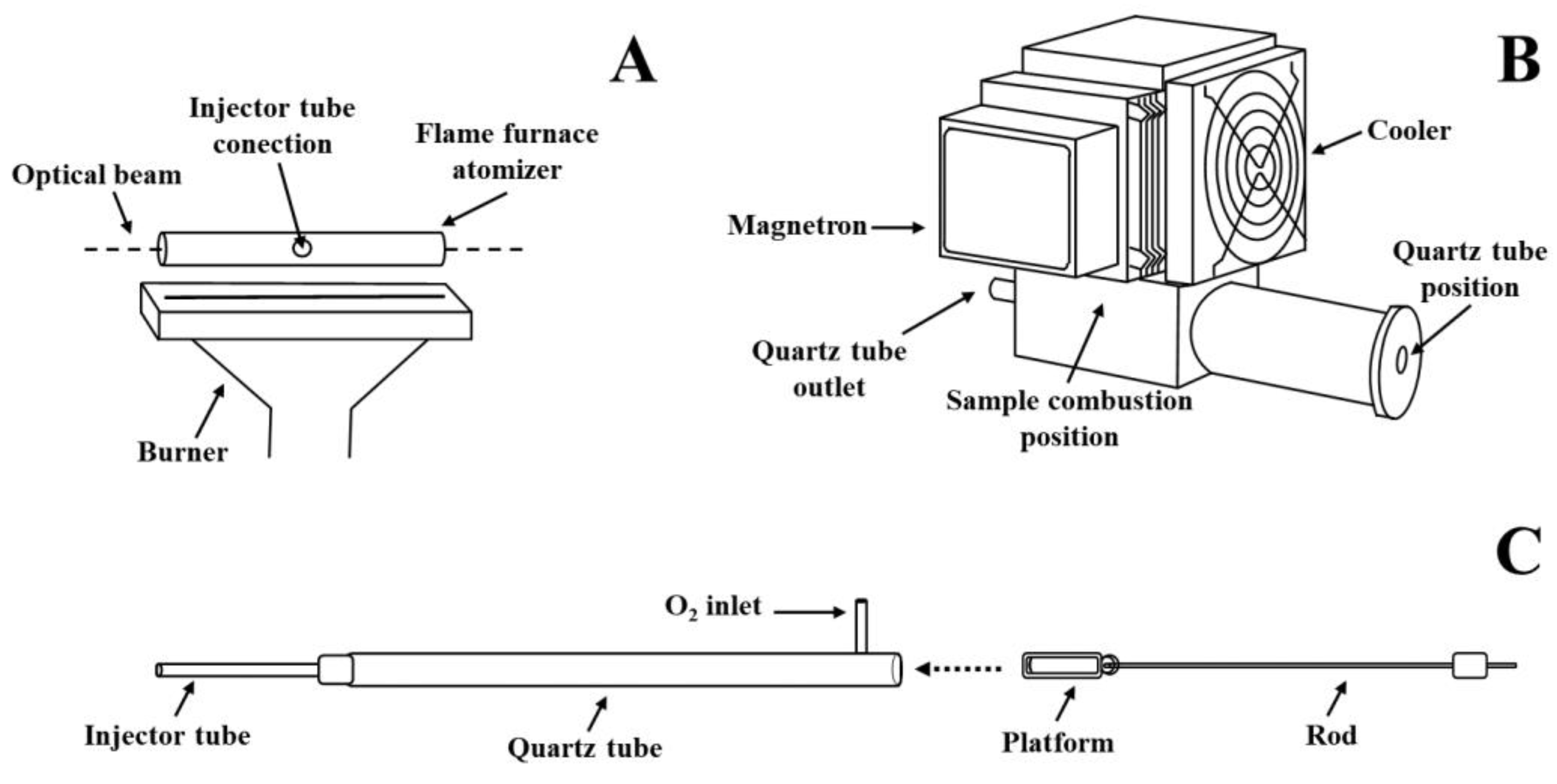 A

Injector tube conection

Flame furnace atomizer

Optical beam

Burner

B

Cooler

Magnetron

Quartz tube position

Quartz tube outlet

Sample combustion position

C

$O_2$ inlet

Injector tube

Quartz tube

Platform

Rod