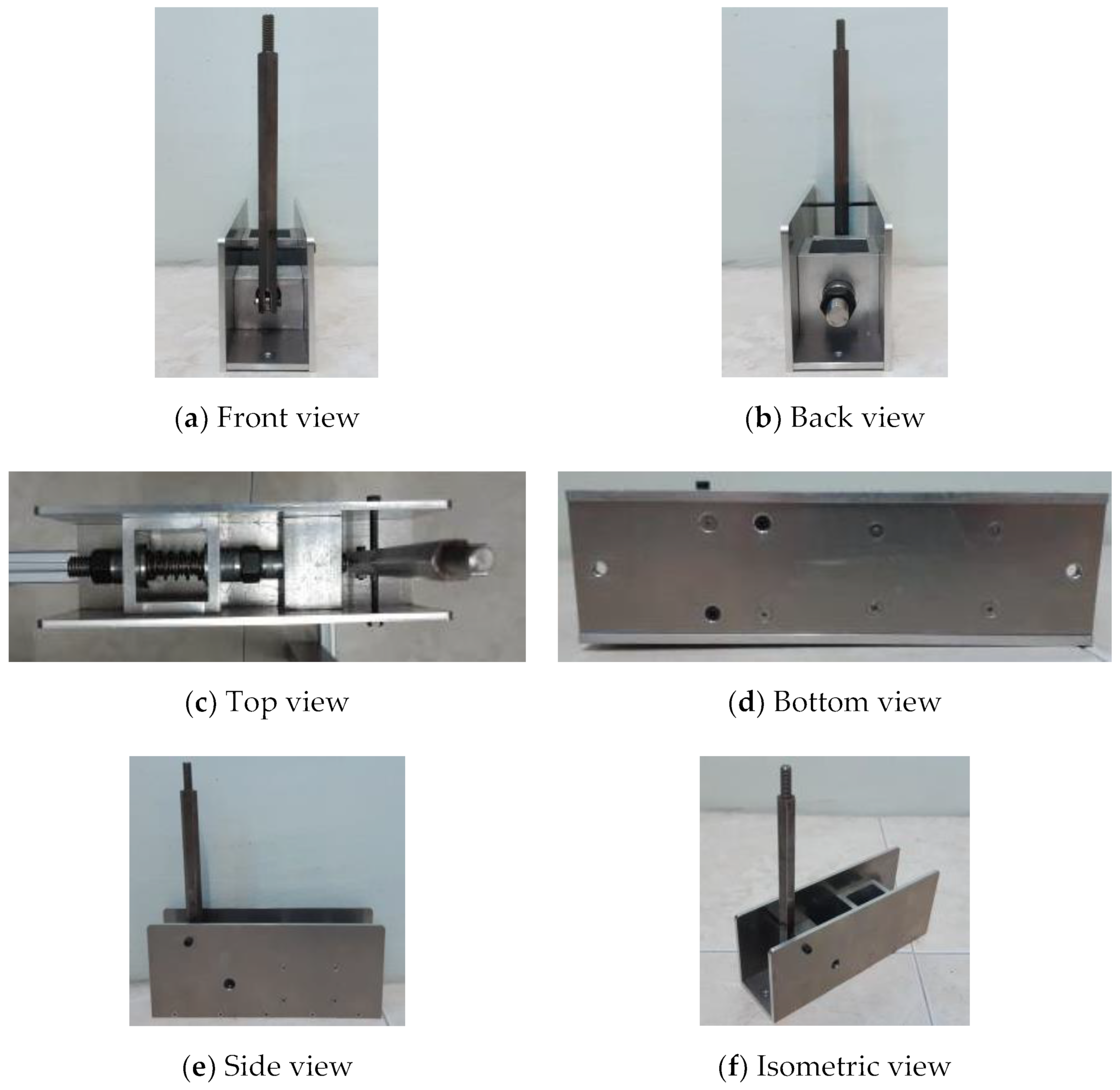 (a) Front view

(b) Back view

(c) Top view

(d) Bottom view

(e) Side view

(f) Isometric view