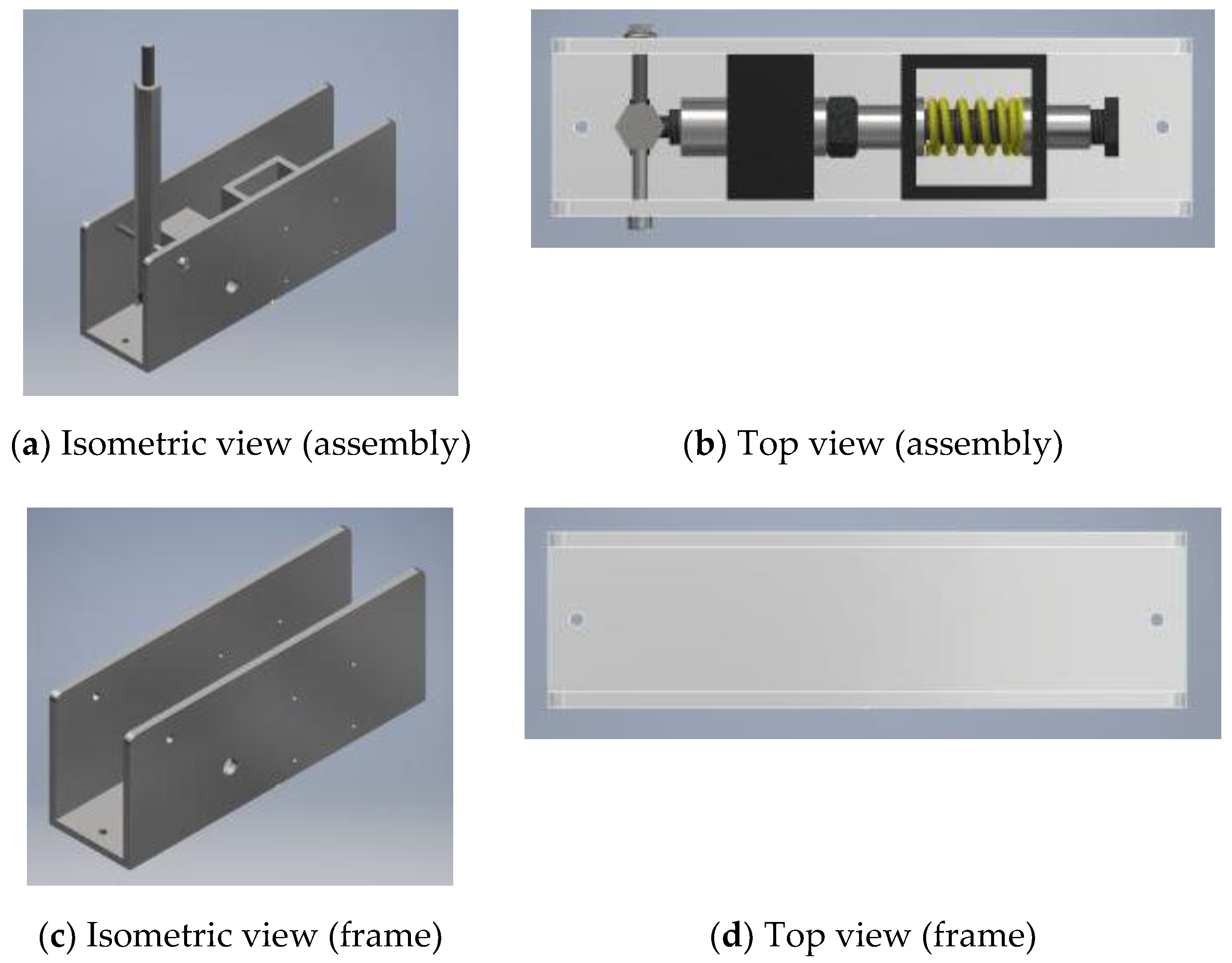 (a) Isometric view (assembly)

(b) Top view (assembly)

(c) Isometric view (frame)

(d) Top view (frame)