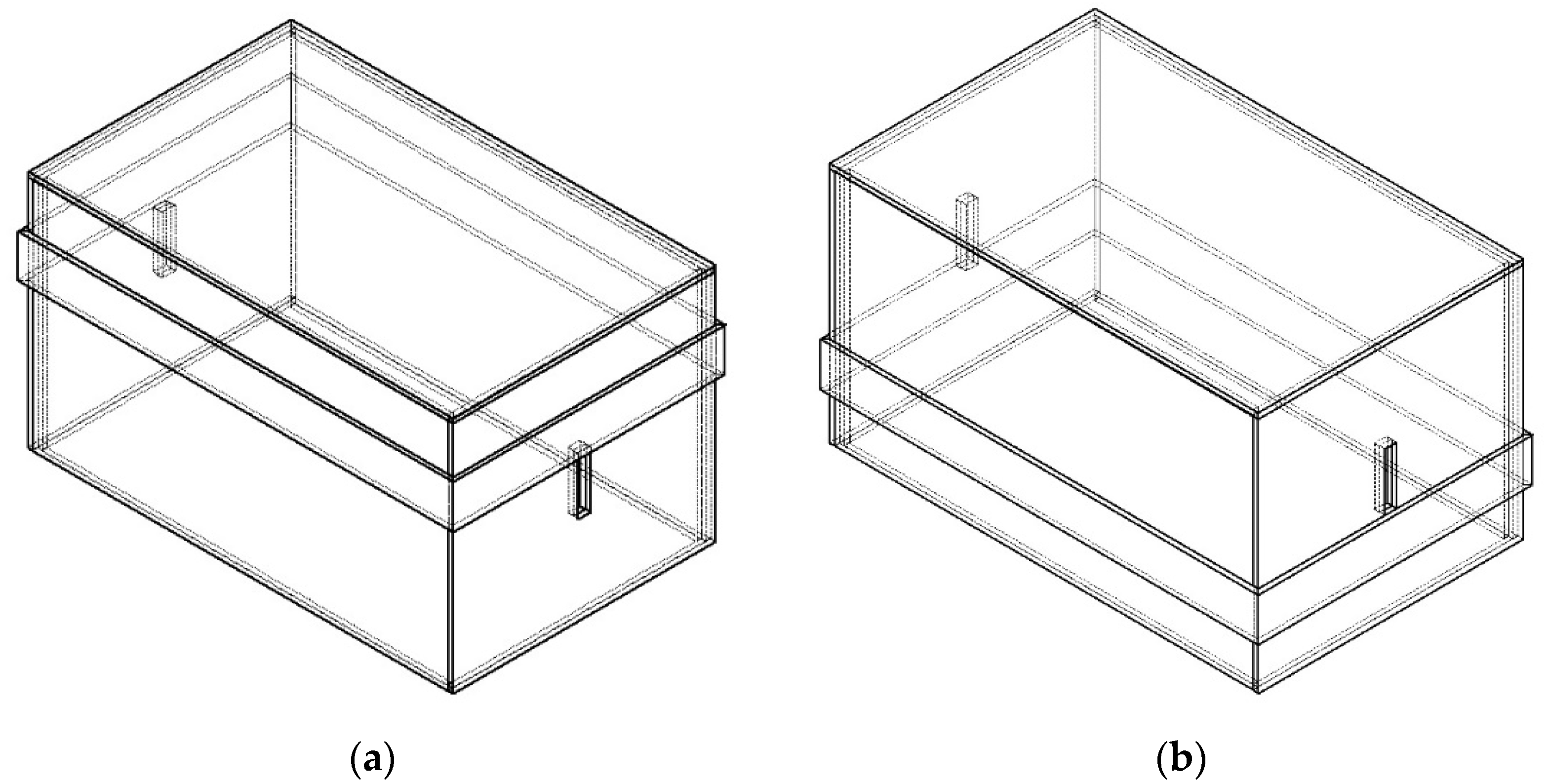 (a)

(b)