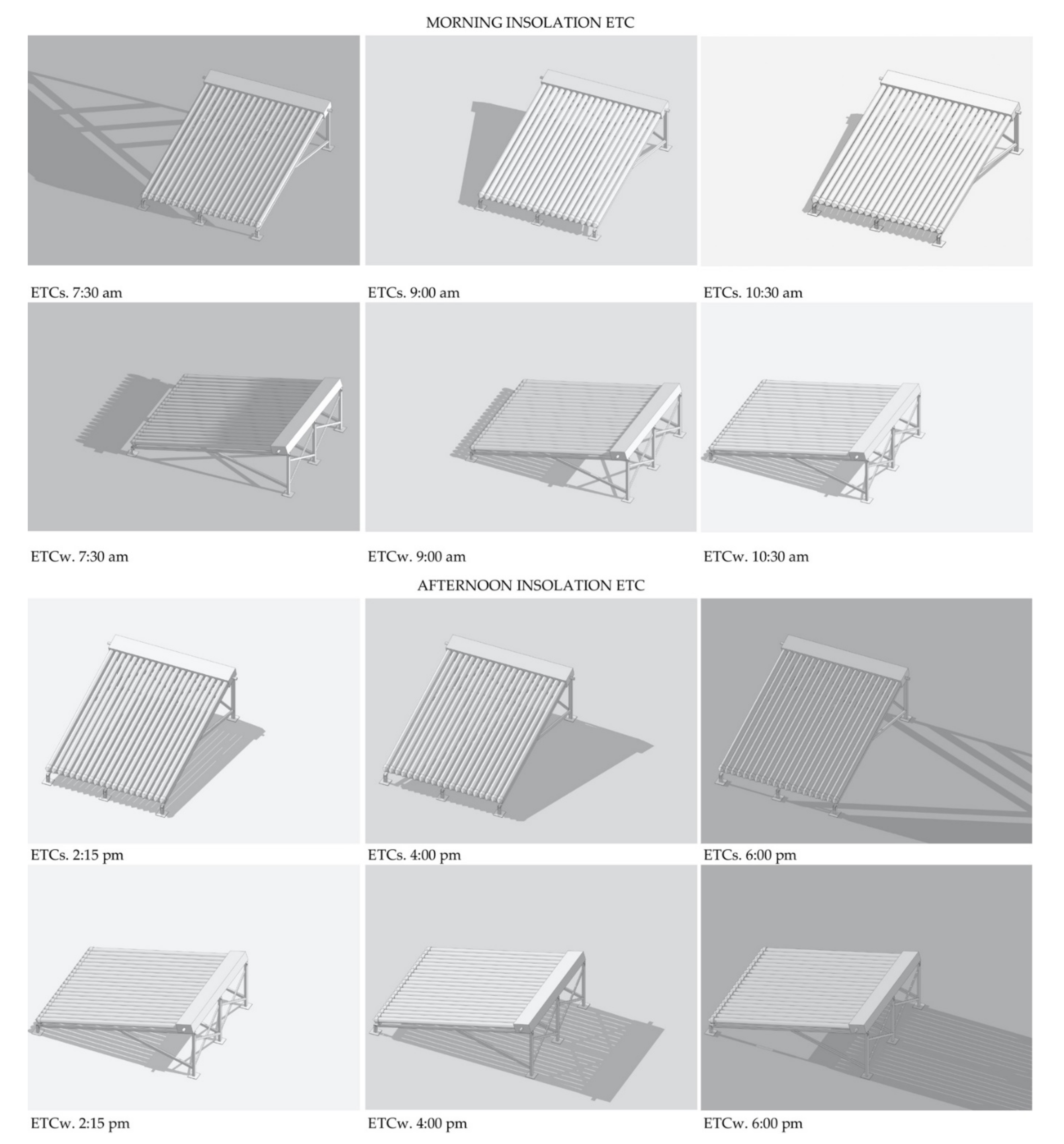 MORNING INSOLATION ETC

ETCs. 7:30 am

ETCs. 9:00 am

ETCs. 10:30 am

ETCw. 7:30 am

ETCw. 9:00 am

ETCw. 10:30 am

AFTERNOON INSOLATION ETC

ETCs. 2:15 pm

ETCs. 4:00 pm

ETCs. 6:00 pm

ETCw. 2:15 pm

ETCw. 4:00 pm

ETCw. 6:00 pm