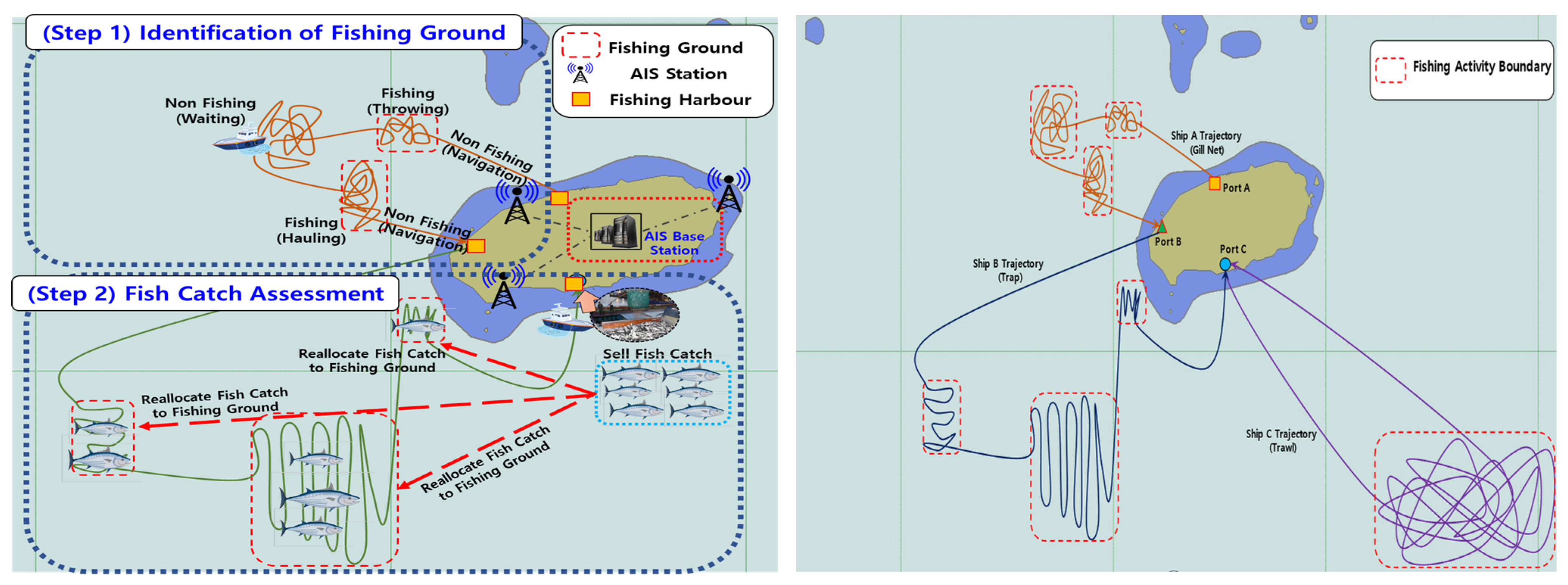 (Step 1) Identification of Fishing Ground

Fishing Ground
AIS Station
Fishing Harbour

Non Fishing (Waiting)
Fishing (Throwing)
Non Fishing (Navigation)
Fishing (Hauling)
Non Fishing (Navigation)
AIS Base Station

(Step 2) Fish Catch Assessment

Reallocate Fish Catch to Fishing Ground
Sell Fish Catch
Reallocate Fish Catch to Fishing Ground
Reallocate Fish Catch to Fishing Ground

Fishing Activity Boundary
Ship A Trajectory (Gill Net)
Port A
Port B
Port C
Ship B Trajectory (Trap)
Ship C Trajectory (Trawl)