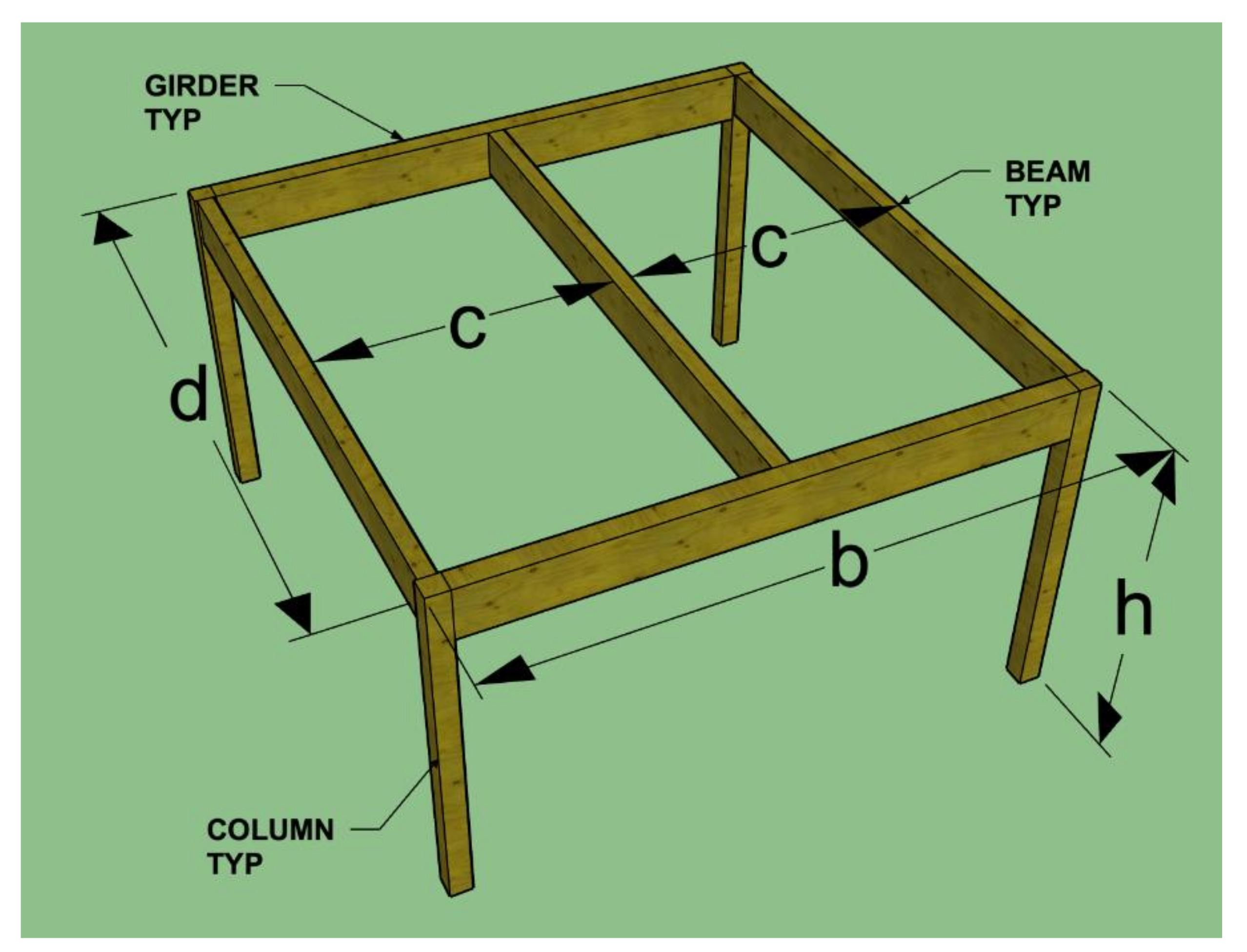 GIRDER
TYP

BEAM
TYP

c

c

d

b

h

COLUMN
TYP