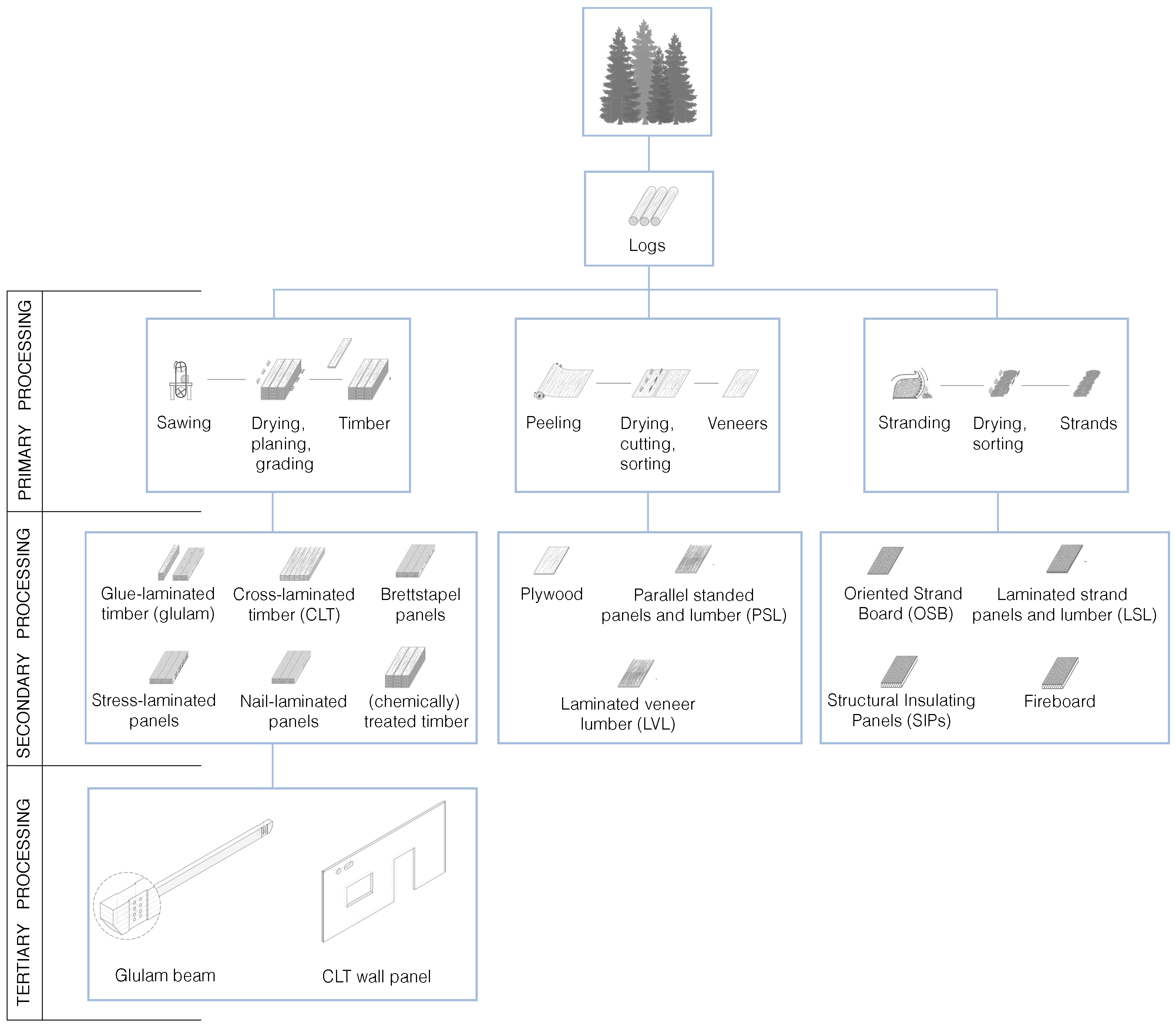 Logs

PRIMARY PROCESSING

Sawing

Drying, planing, grading

Timber

Peeling

Drying, cutting, sorting

Veneers

Stranding

Drying, sorting

Strands

SECONDARY PROCESSING

Glue-laminated timber (glulam)

Cross-laminated timber (CLT)

Brettstapel panels

Stress-laminated panels

Nail-laminated panels

(chemically) treated timber

Plywood

Parallel standed panels and lumber (PSL)

Laminated veneer lumber (LVL)

Oriented Strand Board (OSB)

Laminated strand panels and lumber (LSL)

Structural Insulating Panels (SIPs)

Fireboard

TERTIARY PROCESSING

Glulam beam

CLT wall panel