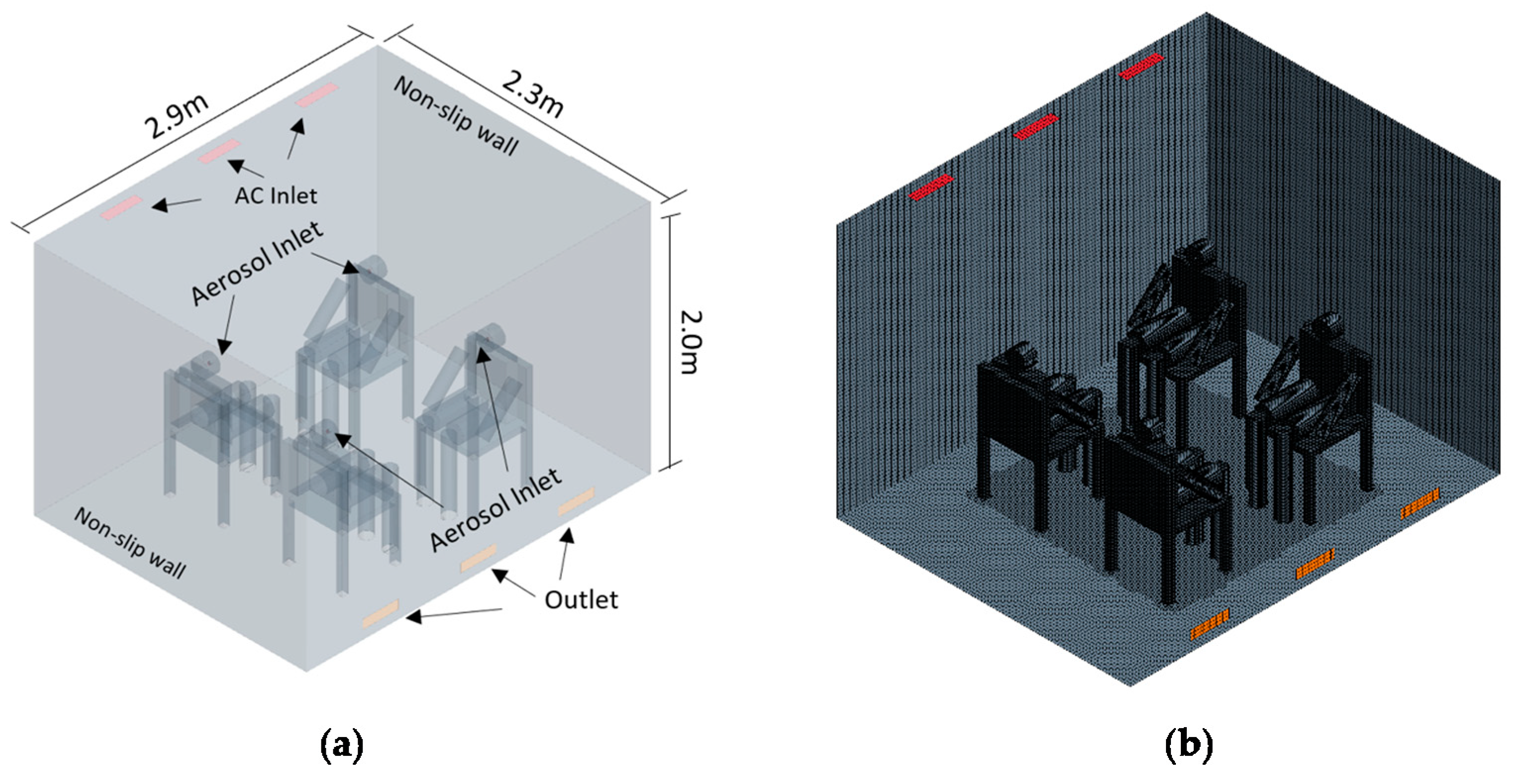 2.9m

2.3m

Non-slip wall

AC Inlet

Aerosol Inlet

2.0m

Aerosol Inlet

Non-slip wall

Outlet

(a)

(b)