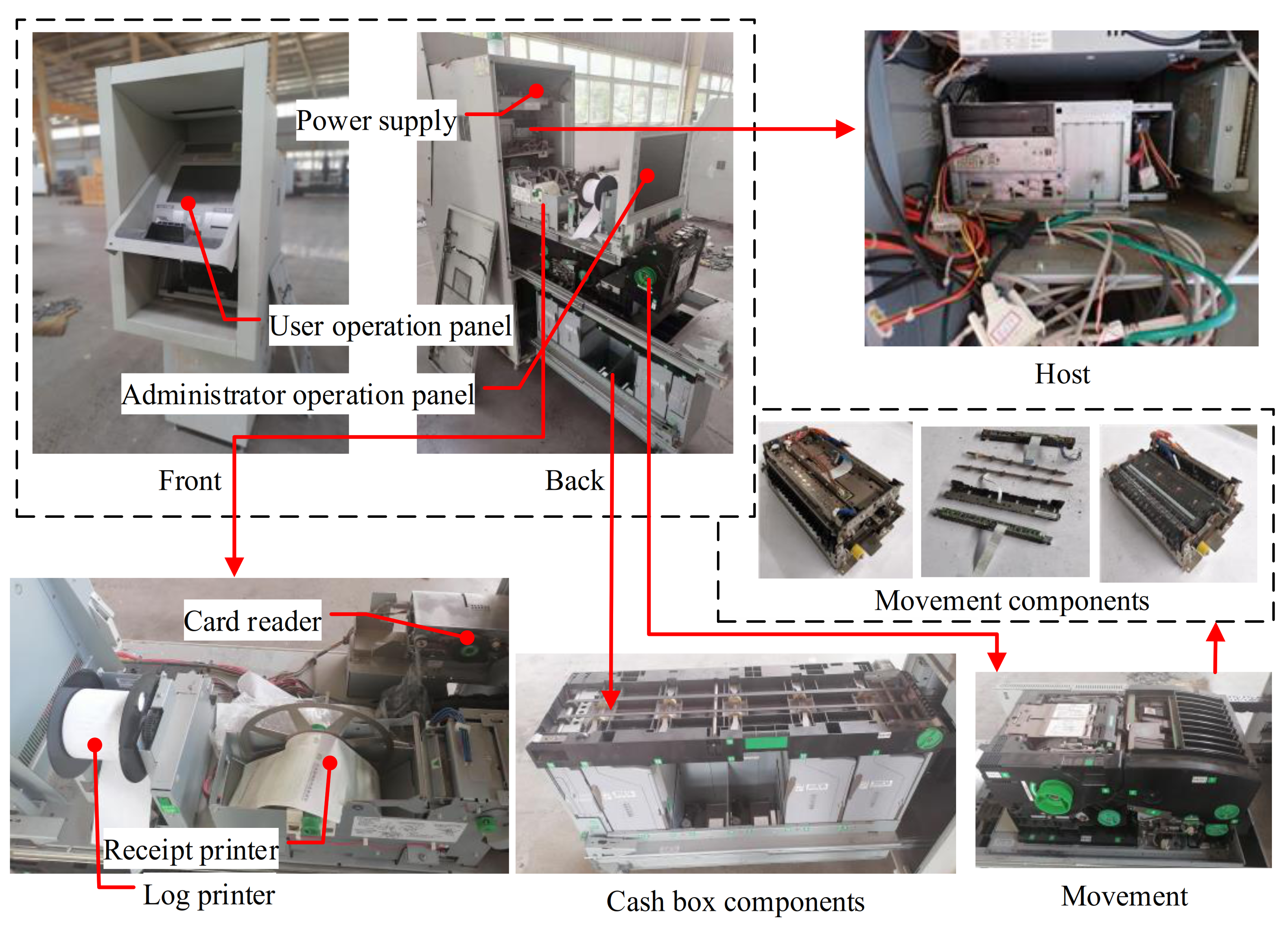 Power supply

User operation panel

Administrator operation panel

Front

Back

Host

Movement components

Card reader

Receipt printer

Log printer

Cash box components

Movement