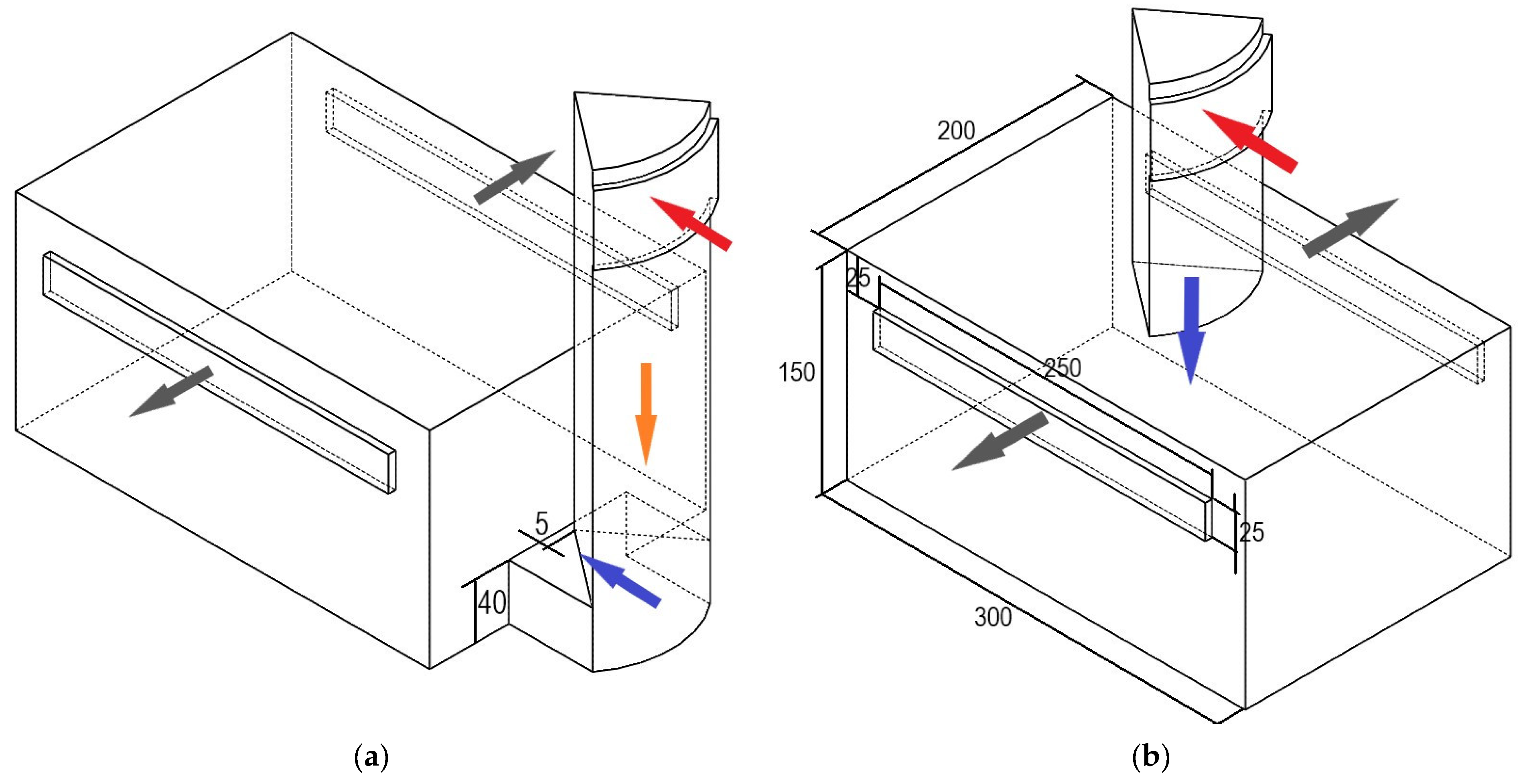 5

40

(a)

200

25

150

250

25

300

(b)