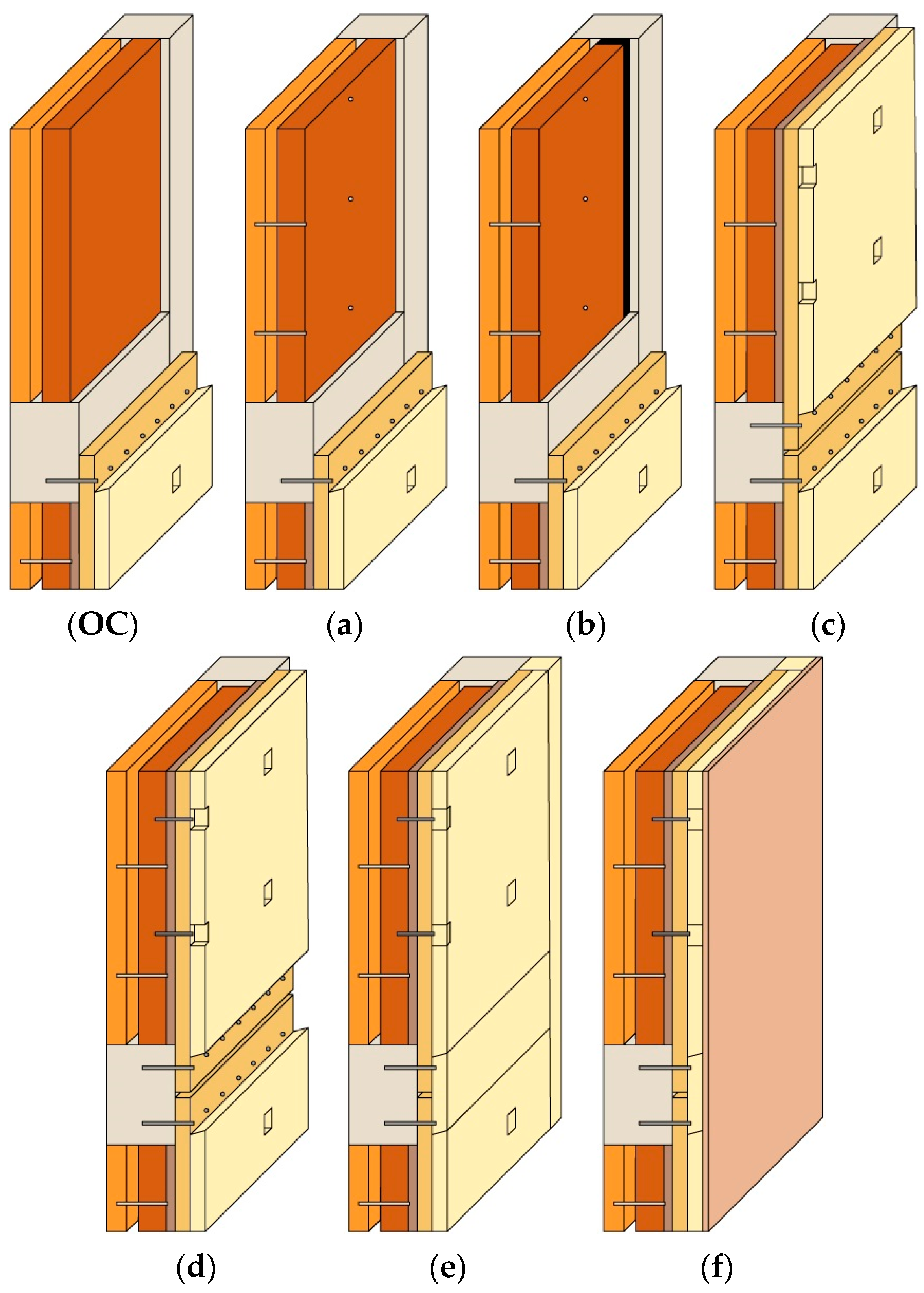 (OC)
(a)
(b)
(c)
(d)
(e)
(f)