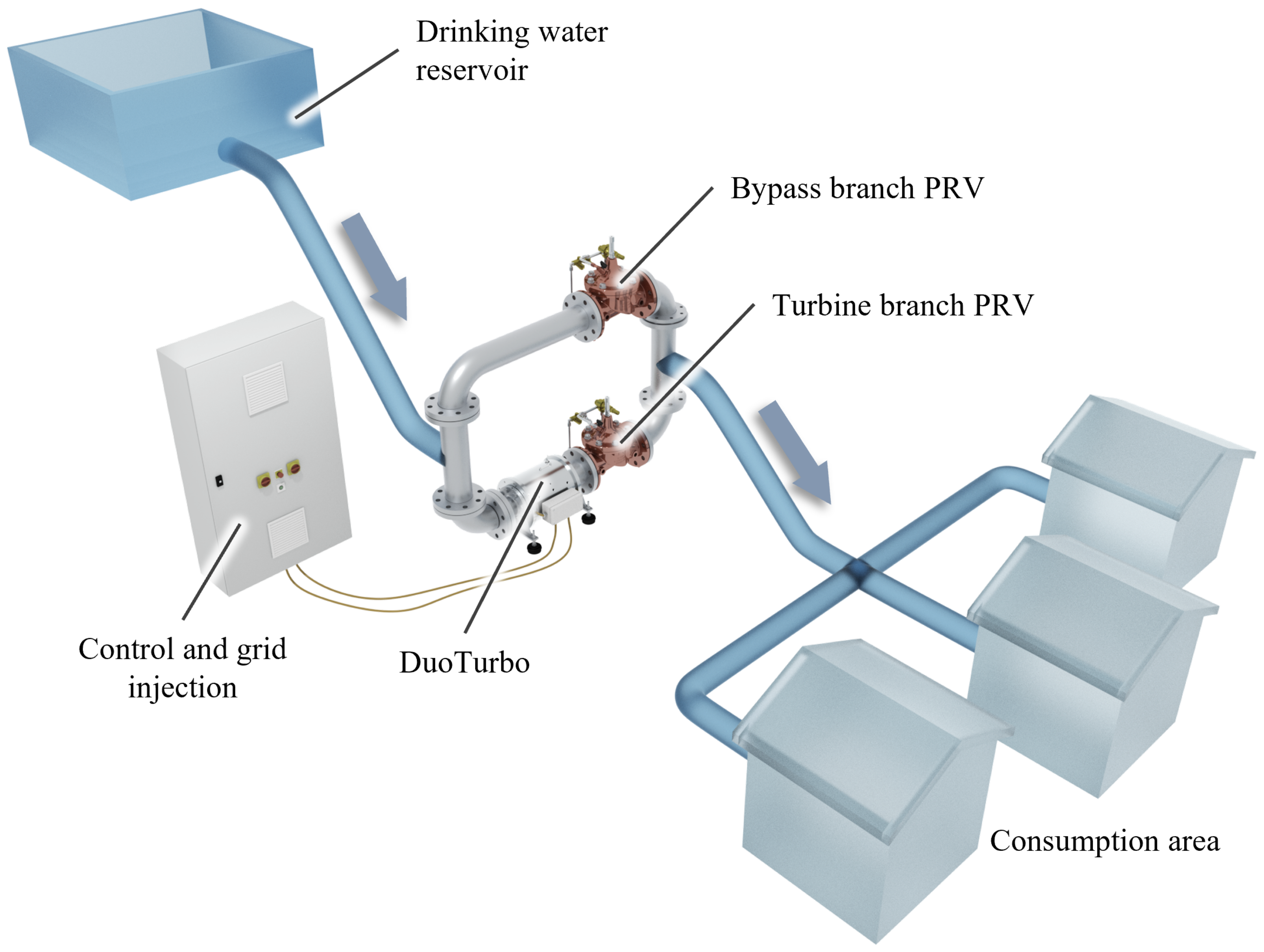 Drinking water reservoir

Bypass branch PRV

Turbine branch PRV

Control and grid injection

DuoTurbo

Consumption area