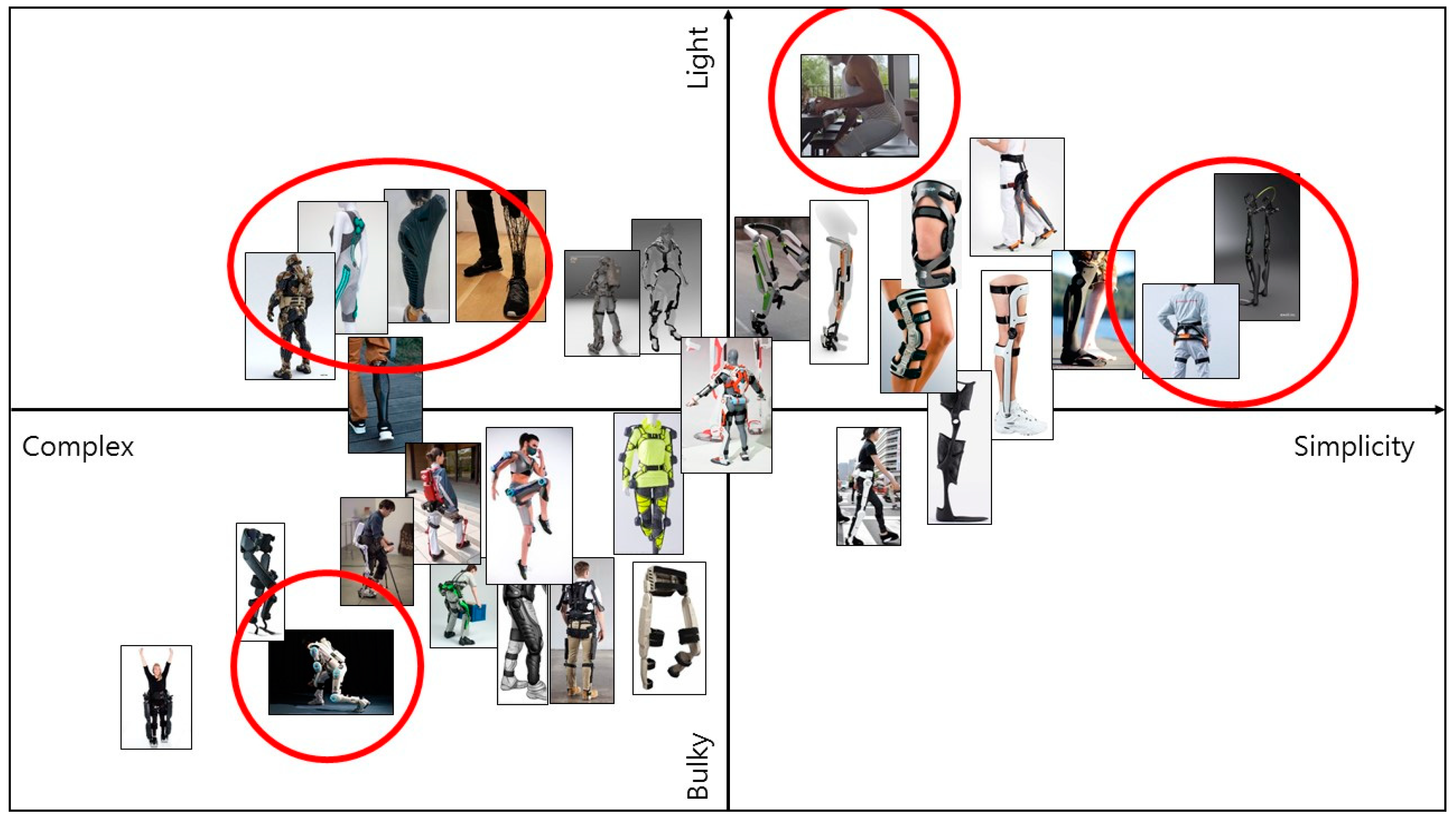 Light

Complex

Simplicity

Bulky