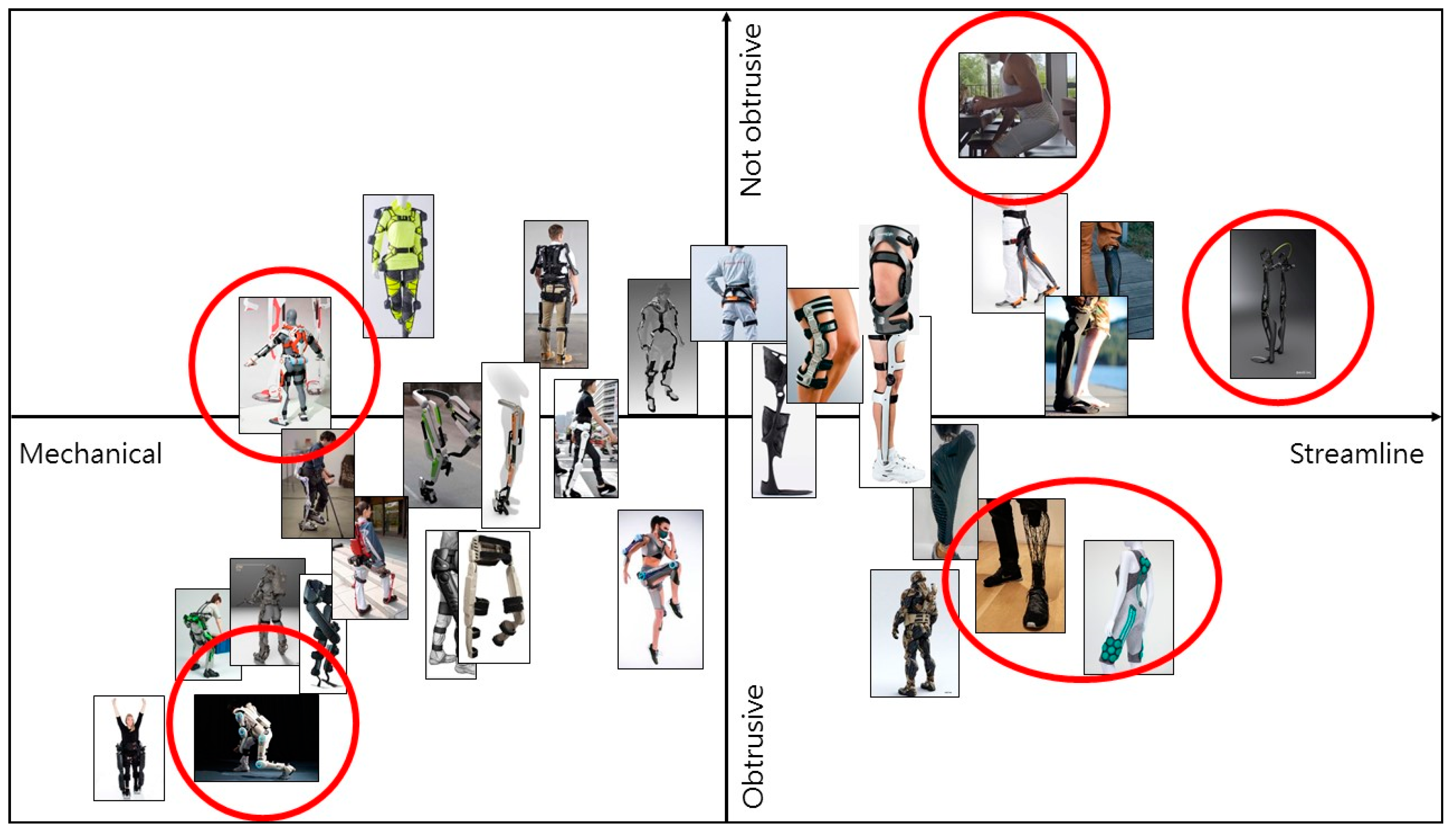 Not obtrusive

Mechanical

Streamline

Obtrusive