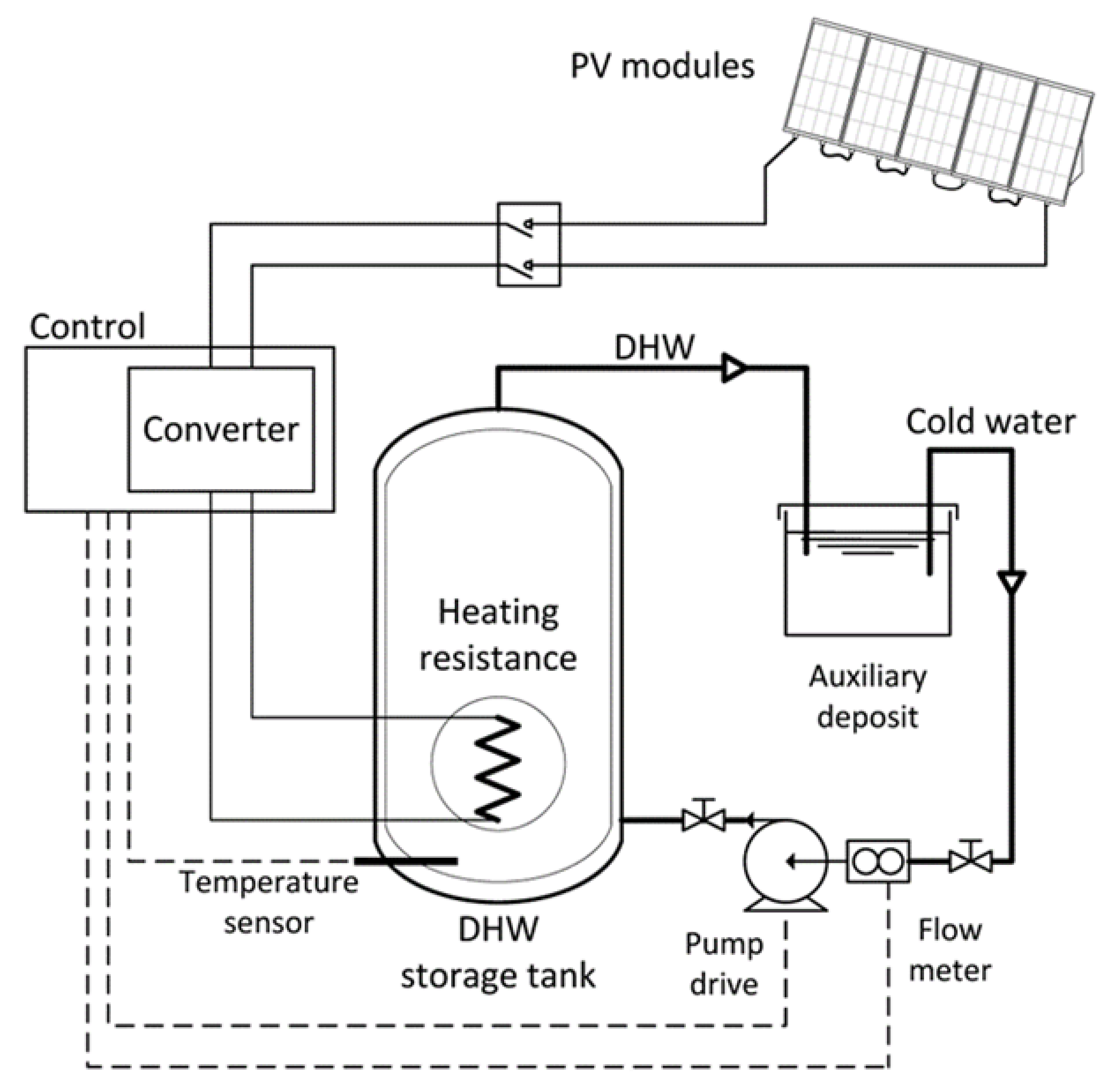 PV modules

Control

Converter

DHW

Cold water

Heating resistance

Auxiliary deposit

Temperature sensor

DHW storage tank

Pump drive

Flow meter