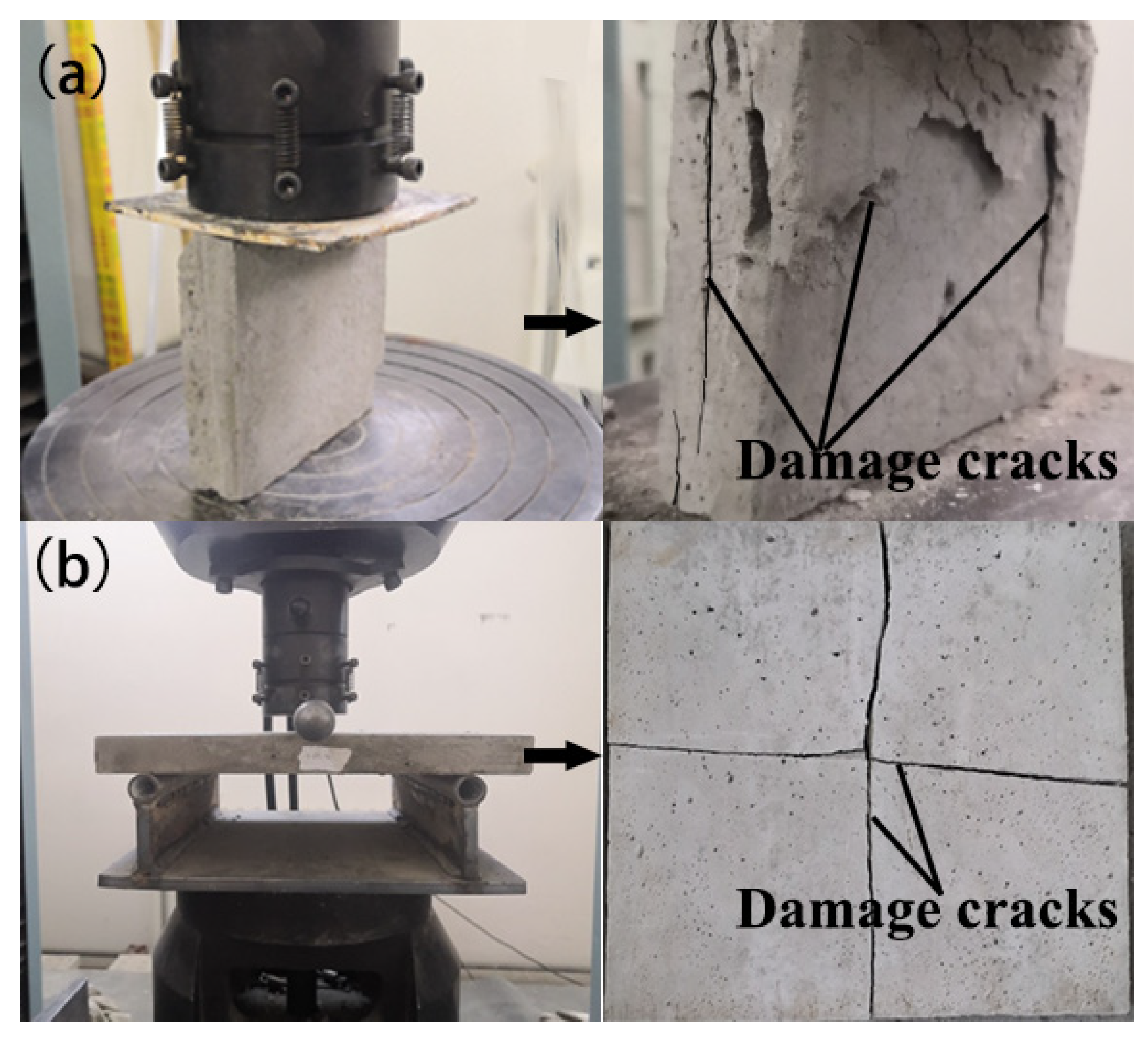 (a)

Damage cracks

(b)

Damage cracks