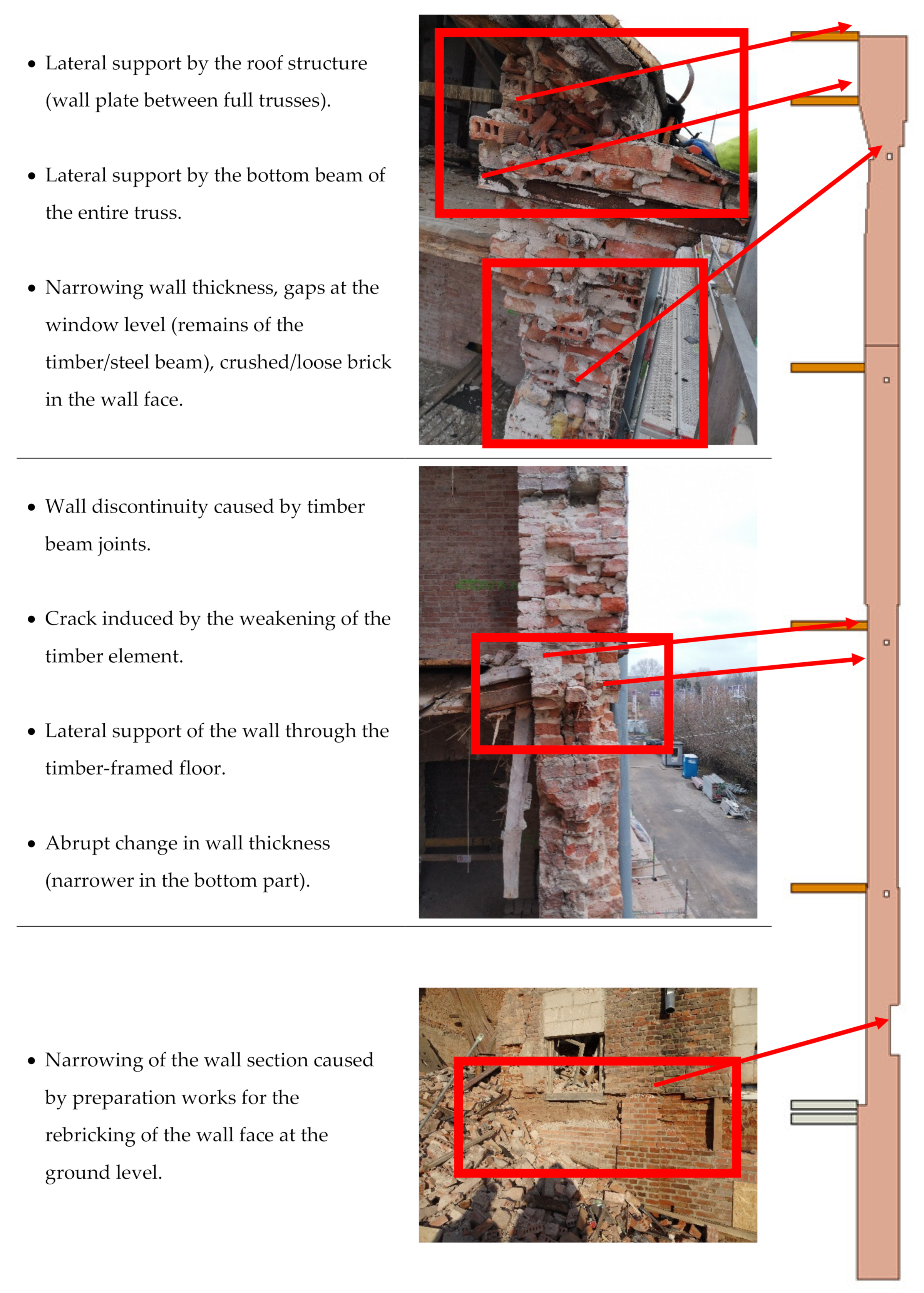 • Lateral support by the roof structure (wall plate between full trusses).

• Lateral support by the bottom beam of the entire truss.

• Narrowing wall thickness, gaps at the window level (remains of the timber/steel beam), crushed/loose brick in the wall face.

• Wall discontinuity caused by timber beam joints.

• Crack induced by the weakening of the timber element.

• Lateral support of the wall through the timber-framed floor.

• Abrupt change in wall thickness (narrower in the bottom part).

• Narrowing of the wall section caused by preparation works for the rebricking of the wall face at the ground level.