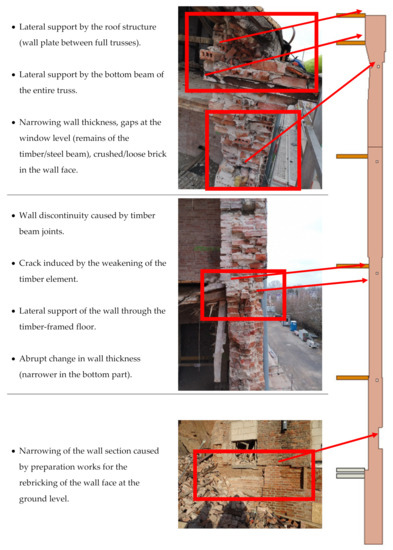 • Lateral support by the roof structure (wall plate between full trusses).

• Lateral support by the bottom beam of the entire truss.

• Narrowing wall thickness, gaps at the window level (remains of the timber/steel beam), crushed/loose brick in the wall face.

• Wall discontinuity caused by timber beam joints.

• Crack induced by the weakening of the timber element.

• Lateral support of the wall through the timber-framed floor.

• Abrupt change in wall thickness (narrower in the bottom part).

• Narrowing of the wall section caused by preparation works for the rebricking of the wall face at the ground level.