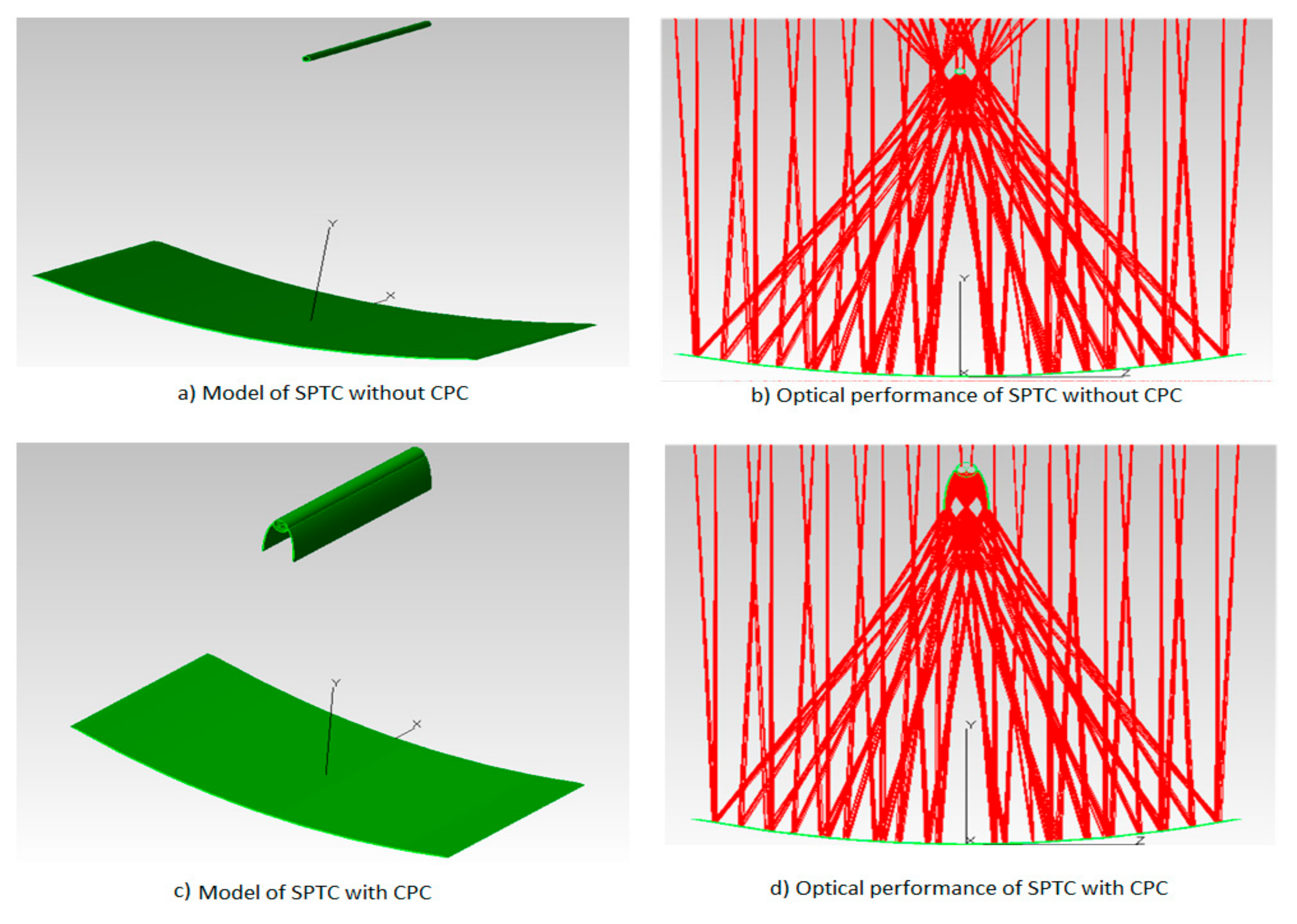 Y

X

a) Model of SPTC without CPC

Y

X

Z

b) Optical performance of SPTC without CPC

Y

X

c) Model of SPTC with CPC

Y

X

Z

d) Optical performance of SPTC with CPC