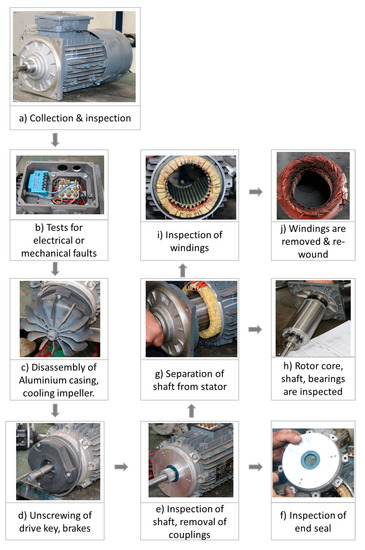 a) Collection & inspection

b) Tests for electrical or mechanical faults

c) Disassembly of Aluminium casing, cooling impeller.

d) Unscrewing of drive key, brakes

e) Inspection of shaft, removal of couplings

f) Inspection of end seal

g) Separation of shaft from stator

h) Rotor core, shaft, bearings are inspected

i) Inspection of windings

j) Windings are removed & re-wound