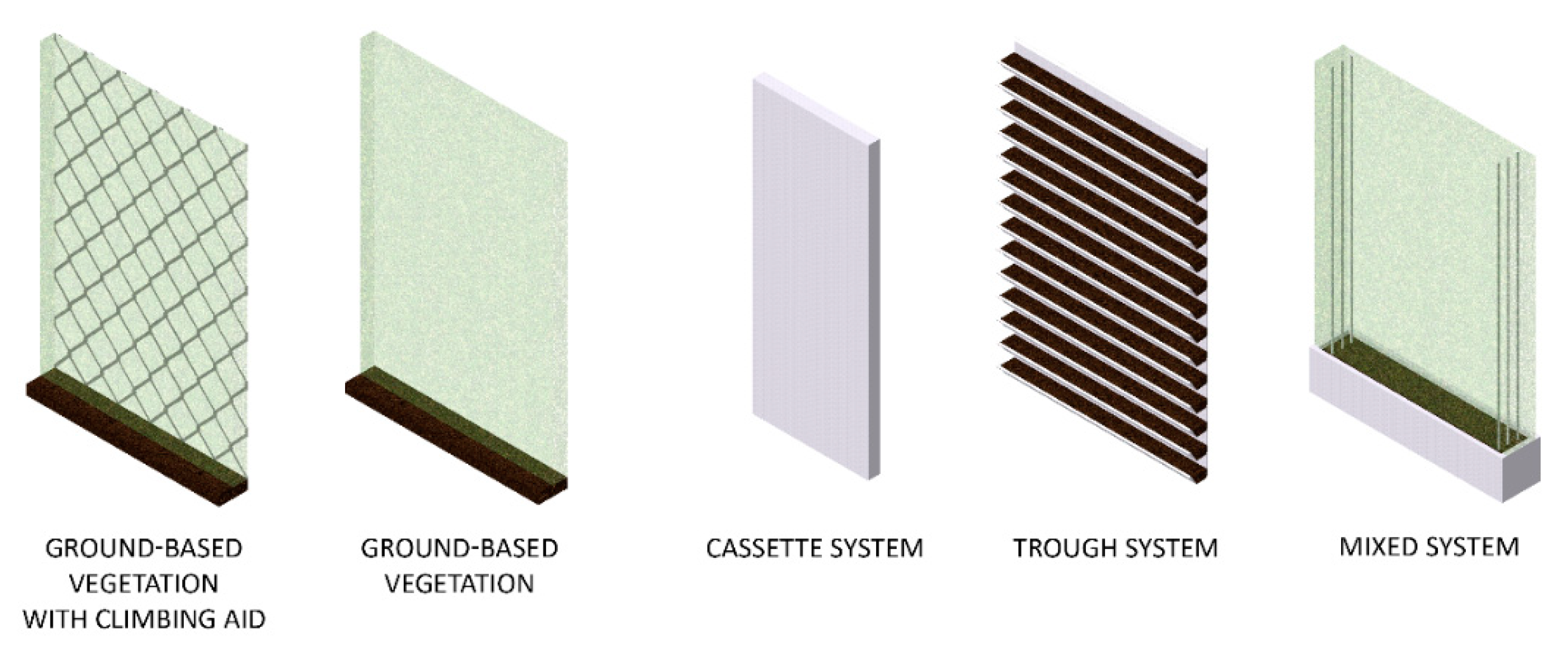 GROUND-BASED VEGETATION WITH CLIMBING AID

GROUND-BASED VEGETATION

CASSETTE SYSTEM

TROUGH SYSTEM

MIXED SYSTEM