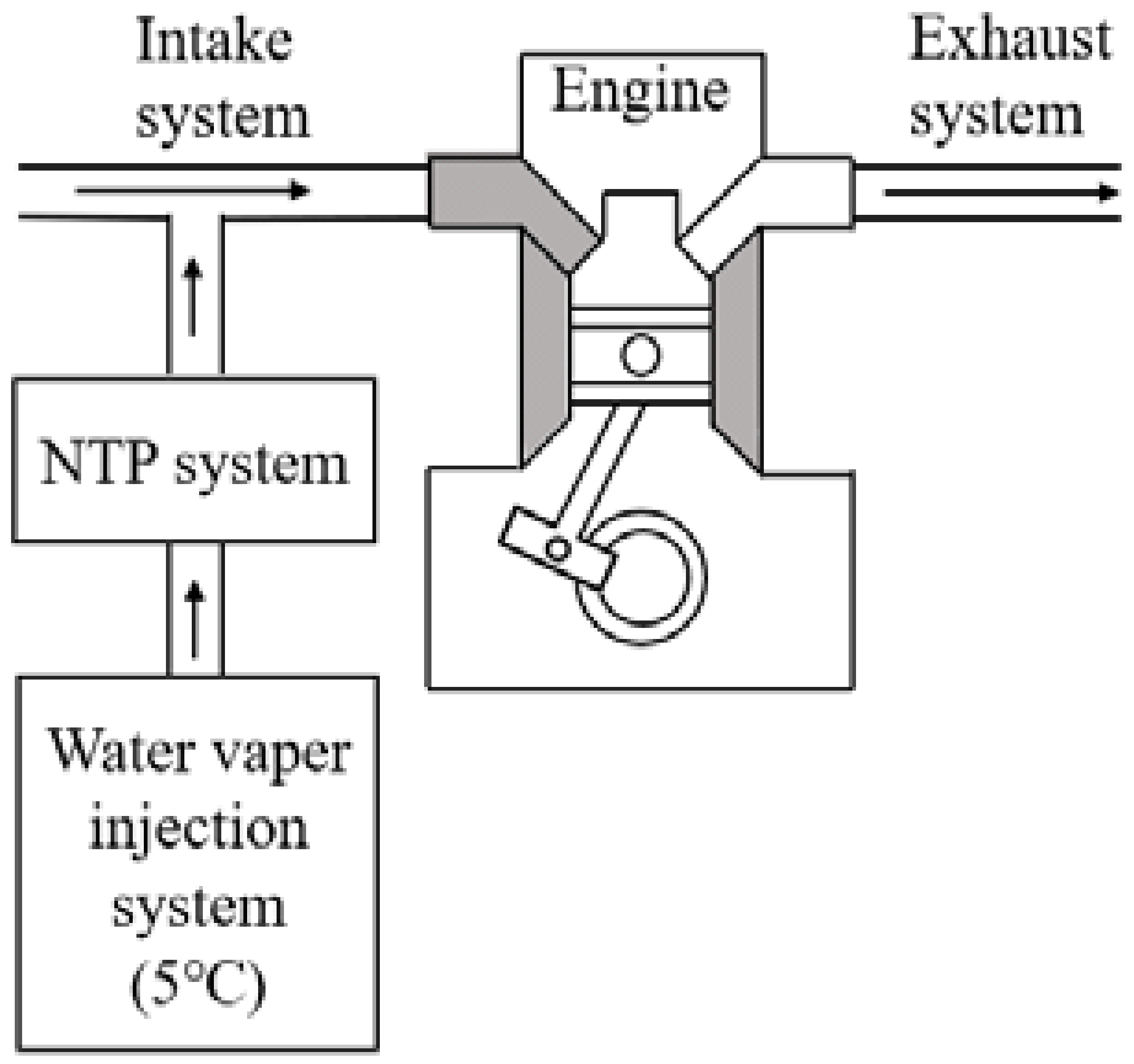 Intake system

Engine

Exhaust system

NTP system

Water vaper injection system (5°C)