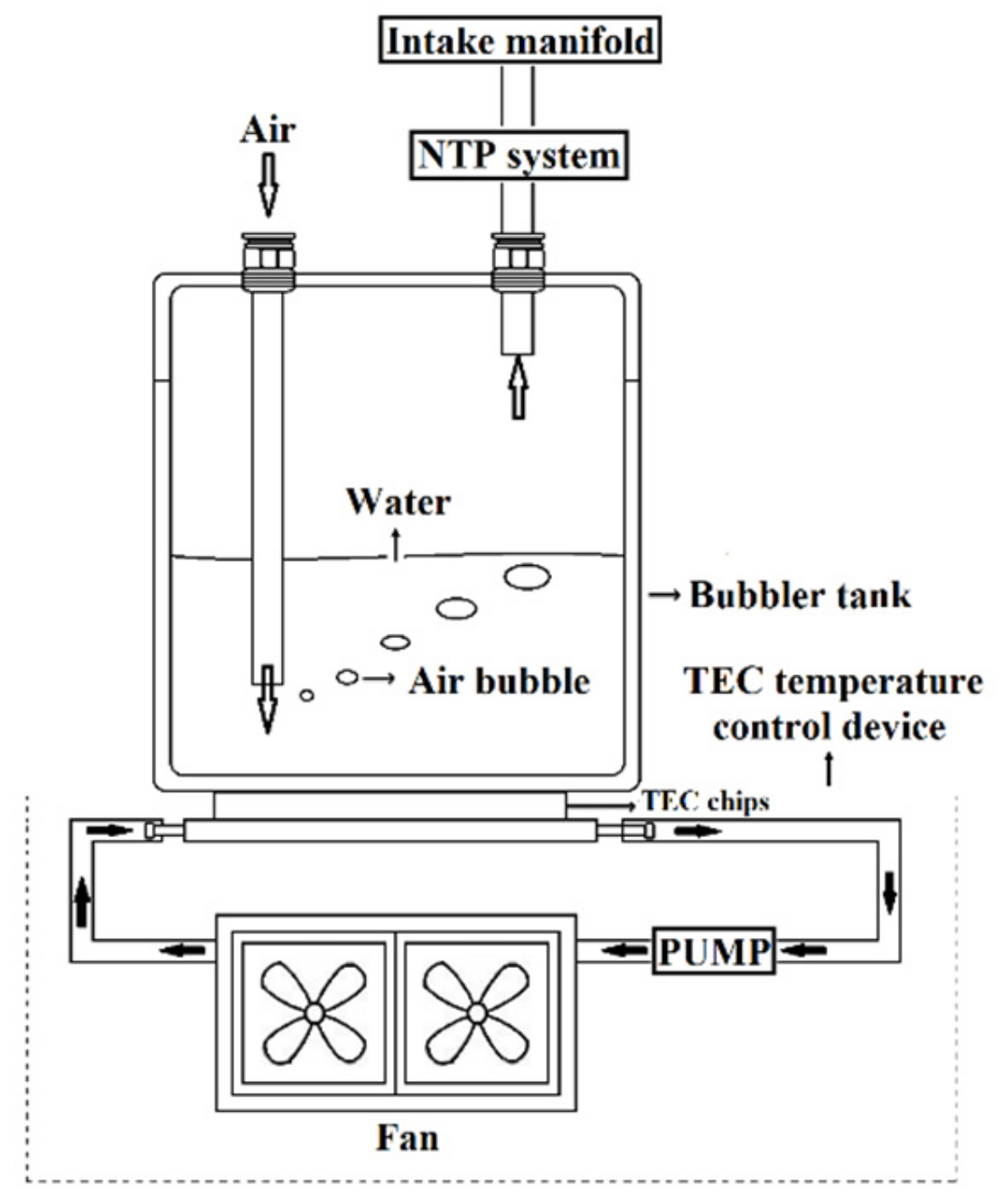 Intake manifold

Air

NTP system

Water

Bubbler tank

Air bubble

TEC temperature control device

TEC chips

PUMP

Fan