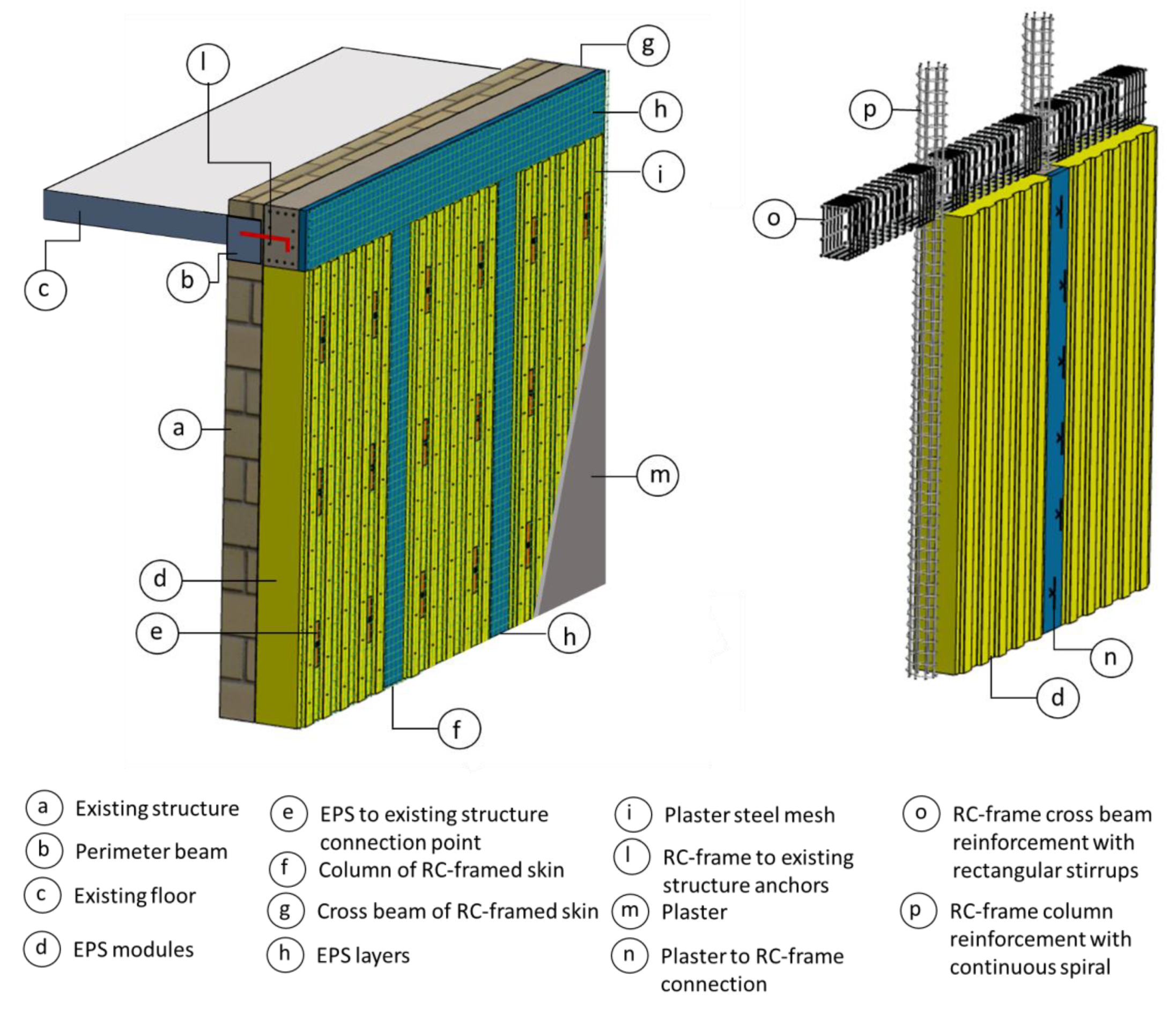 l
g
h
i
c
b
a
m
d
e
h
f
p
o
n
d

a Existing structure
b Perimeter beam
c Existing floor
d EPS modules

e EPS to existing structure connection point
f Column of RC-framed skin
g Cross beam of RC-framed skin
h EPS layers

i Plaster steel mesh
l RC-frame to existing structure anchors
m Plaster
n Plaster to RC-frame connection

o RC-frame cross beam reinforcement with rectangular stirrups
p RC-frame column reinforcement with continuous spiral