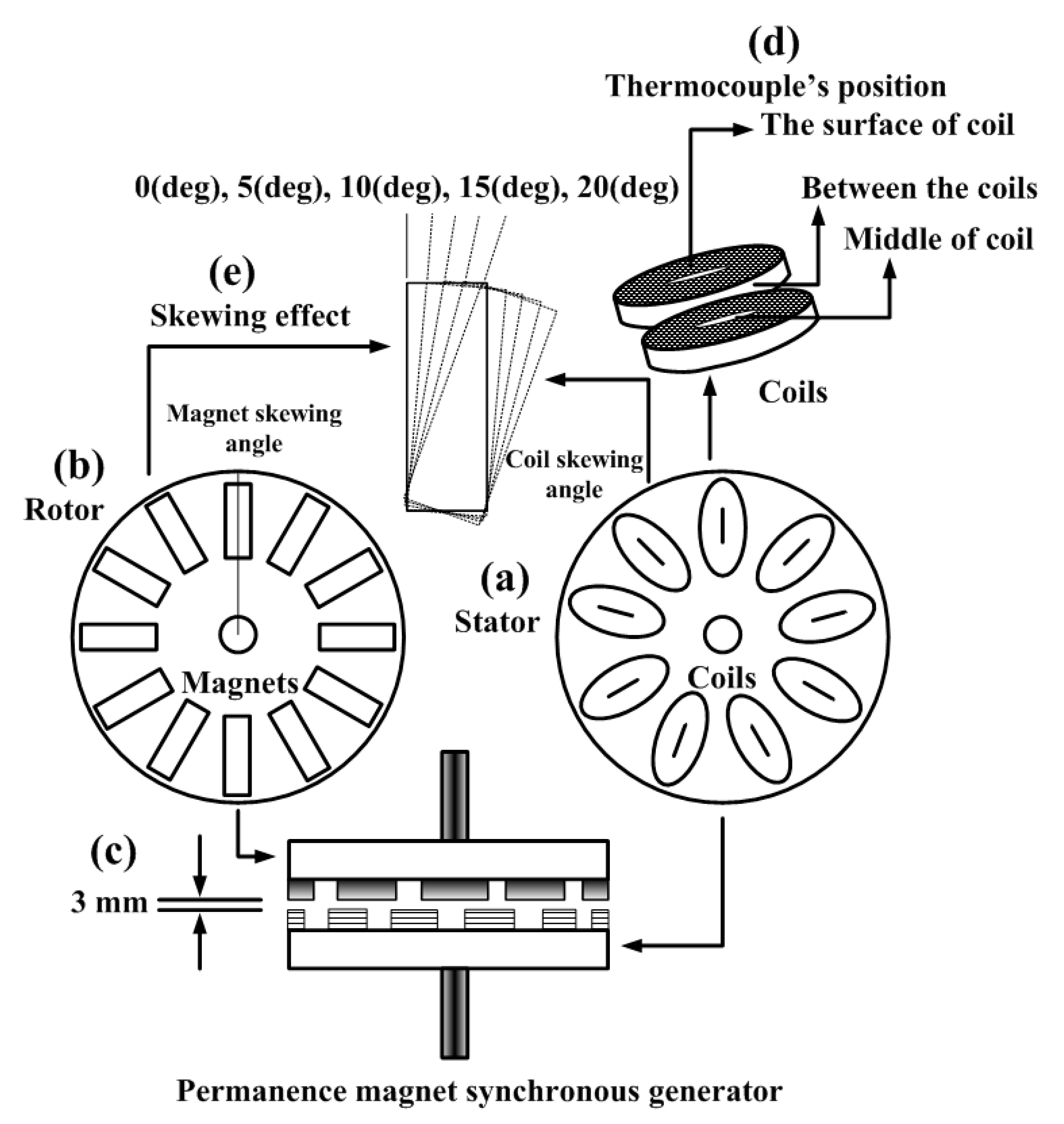 (d)
Thermocouple's position
The surface of coil
0(deg), 5(deg), 10(deg), 15(deg), 20(deg)
Between the coils
Middle of coil
(e)
Skewing effect
Coils
Magnet skewing angle
Coil skewing angle
(b)
Rotor
(a)
Stator
Magnets
Coils
(c)
3 mm
Permanence magnet synchronous generator