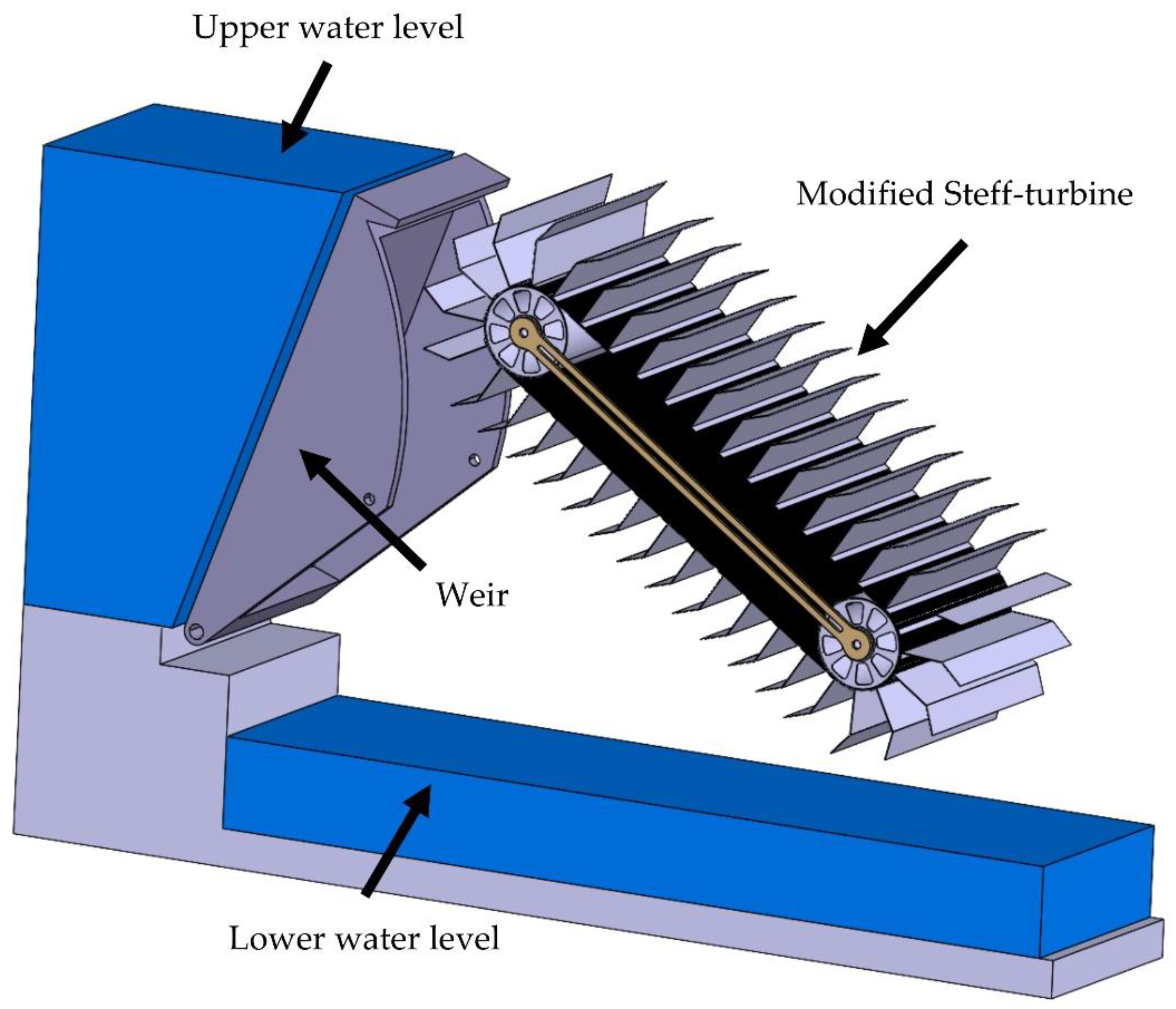 Upper water level

Modified Steff-turbine

Weir

Lower water level