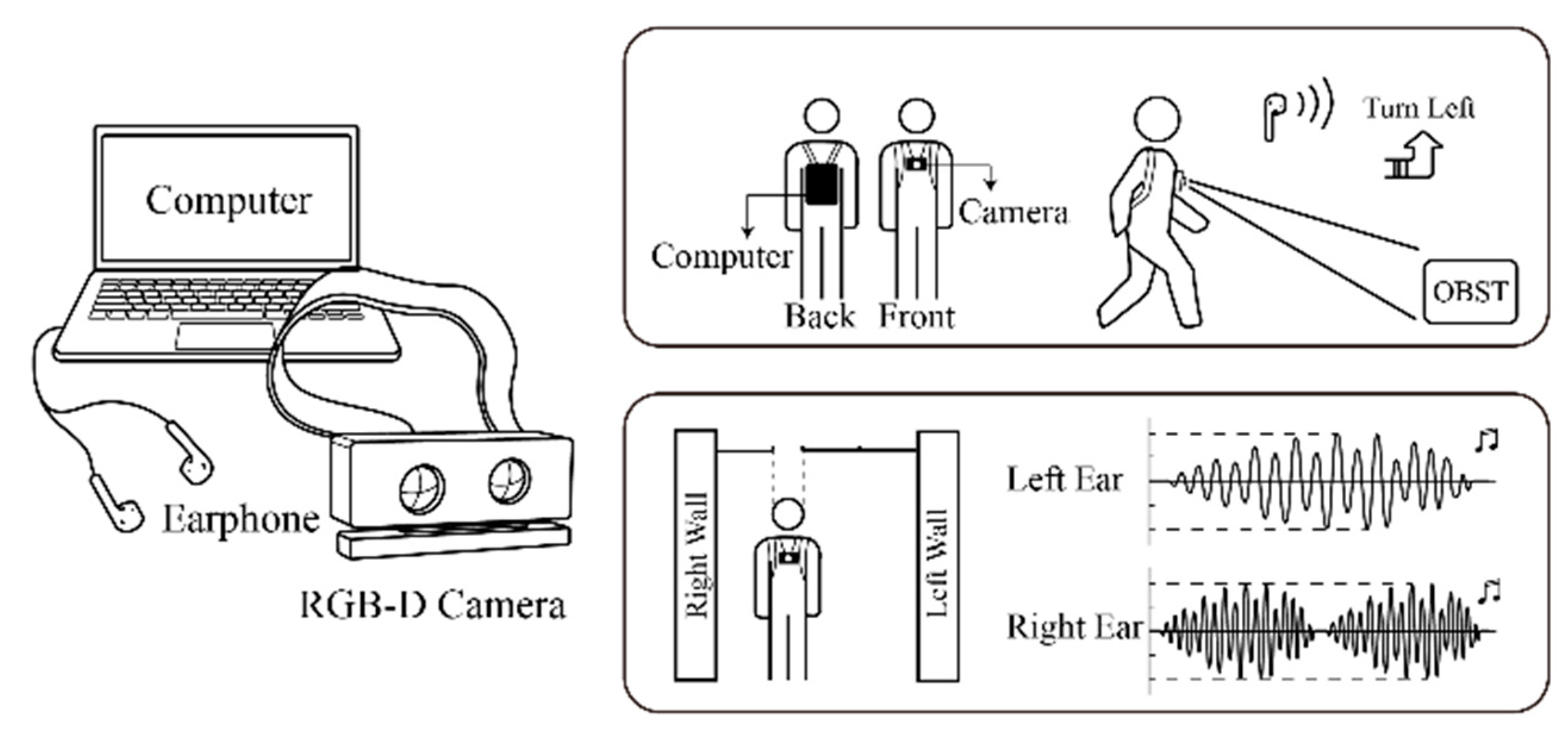 Computer

Earphone

RGB-D Camera

Computer

Back

Front

Camera

Turn Left

OBST

Right Wall

Left Wall

Left Ear

Right Ear