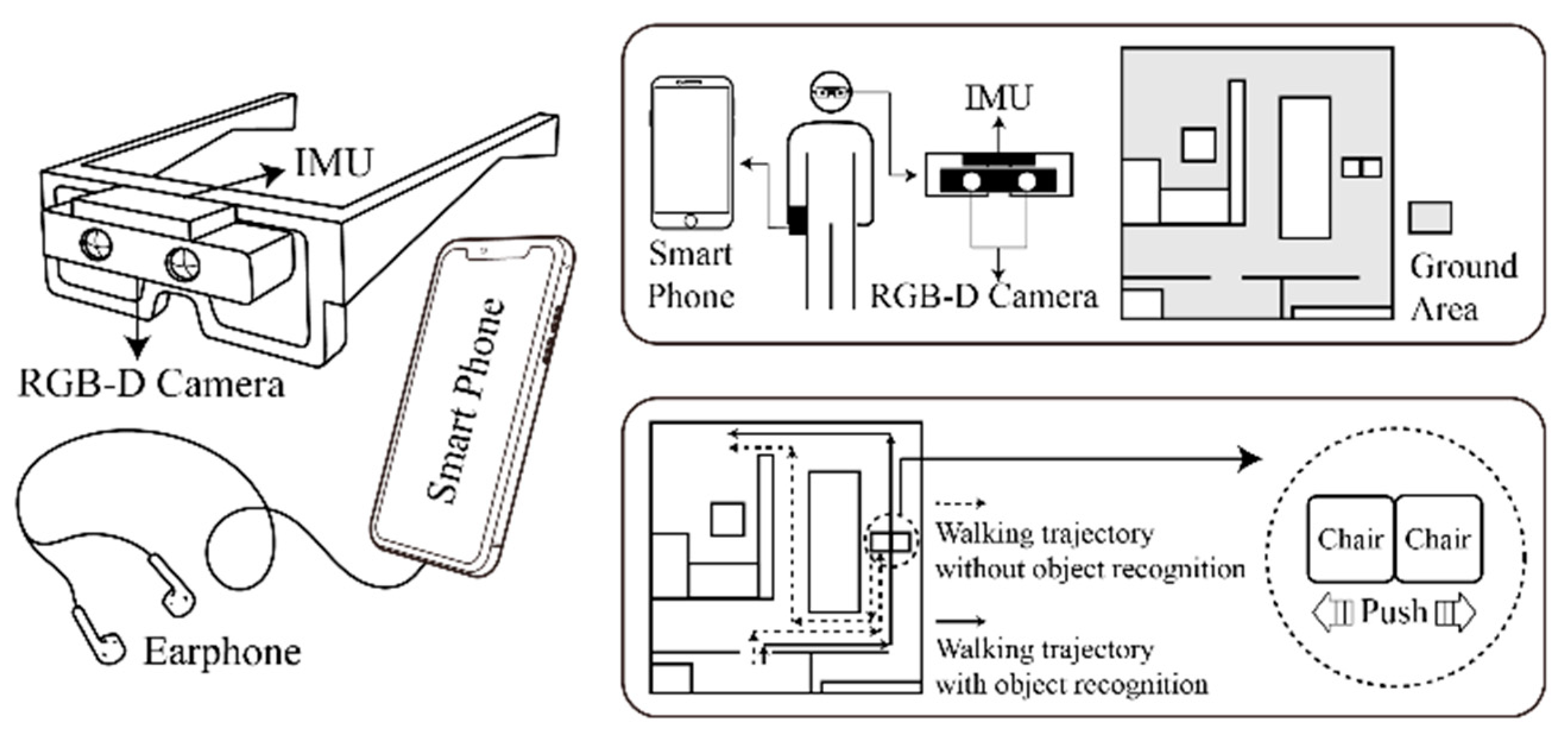 IMU
RGB-D Camera
Smart Phone
Earphone

Smart Phone
IMU
RGB-D Camera
Ground Area

Walking trajectory without object recognition
Walking trajectory with object recognition
Chair
Chair
Push