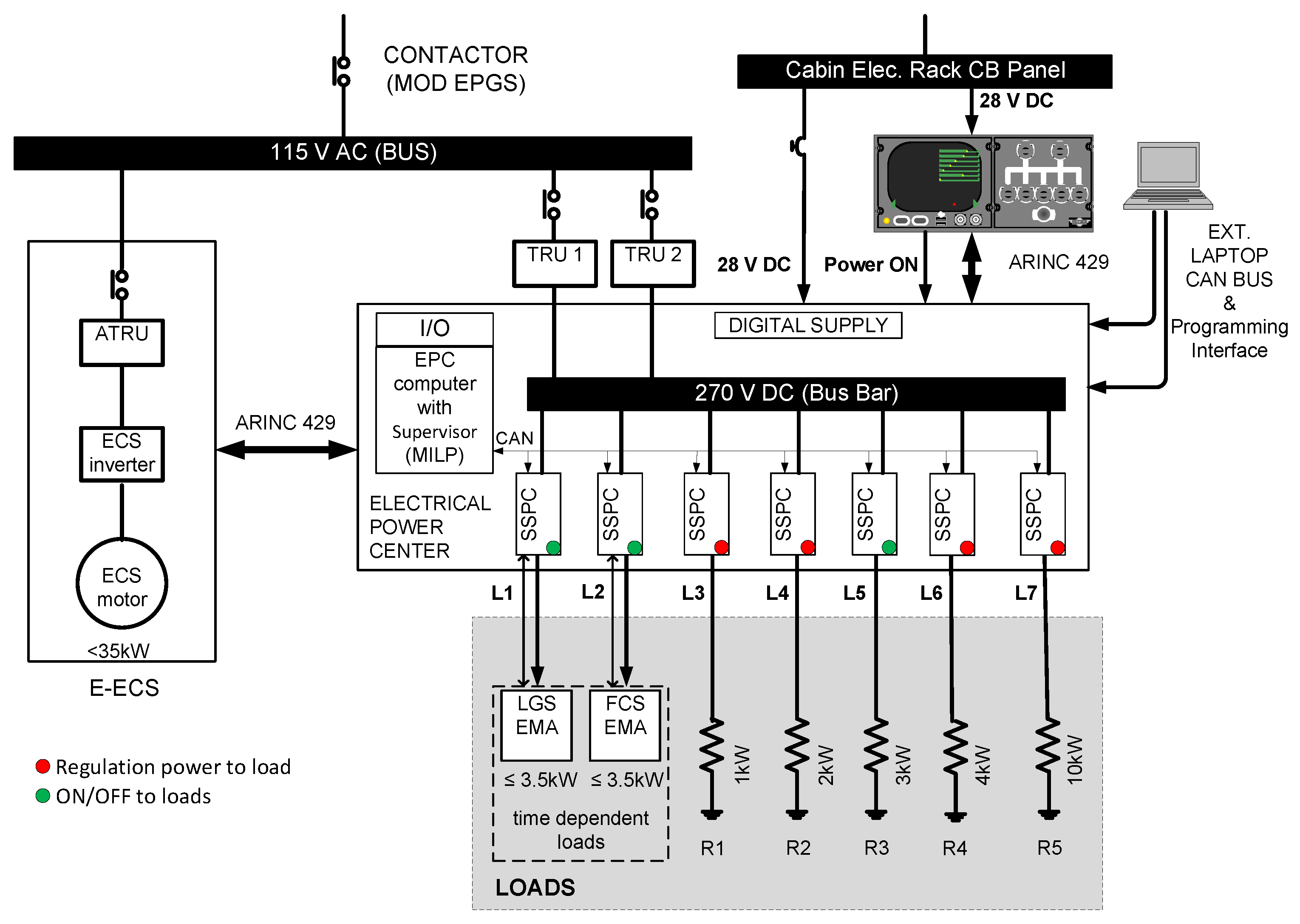 CONTACTOR
(MOD EPGS)

Cabin Elec. Rack CB Panel

28 V DC

115 V AC (BUS)

TRU 1

TRU 2

28 V DC

Power ON

ARINC 429

EXT.
LAPTOP
CAN BUS
&
Programming
Interface

ATRU

ECS
inverter

ECS
motor

<35kW

E-ECS

ARINC 429

I/O

EPC
computer
with
Supervisor
(MILP)

DIGITAL SUPPLY

270 V DC (Bus Bar)

CAN

ELECTRICAL
POWER
CENTER

SSPC

SSPC

SSPC

SSPC

SSPC

SSPC

SSPC

L1

L2

L3

L4

L5

L6

L7

LGS
EMA

FCS
EMA

≤ 3.5kW

≤ 3.5kW

time dependent
loads

1kW

2kW

3kW

4kW

10kW

R1

R2

R3

R4

R5

LOADS

Regulation power to load
ON/OFF to loads